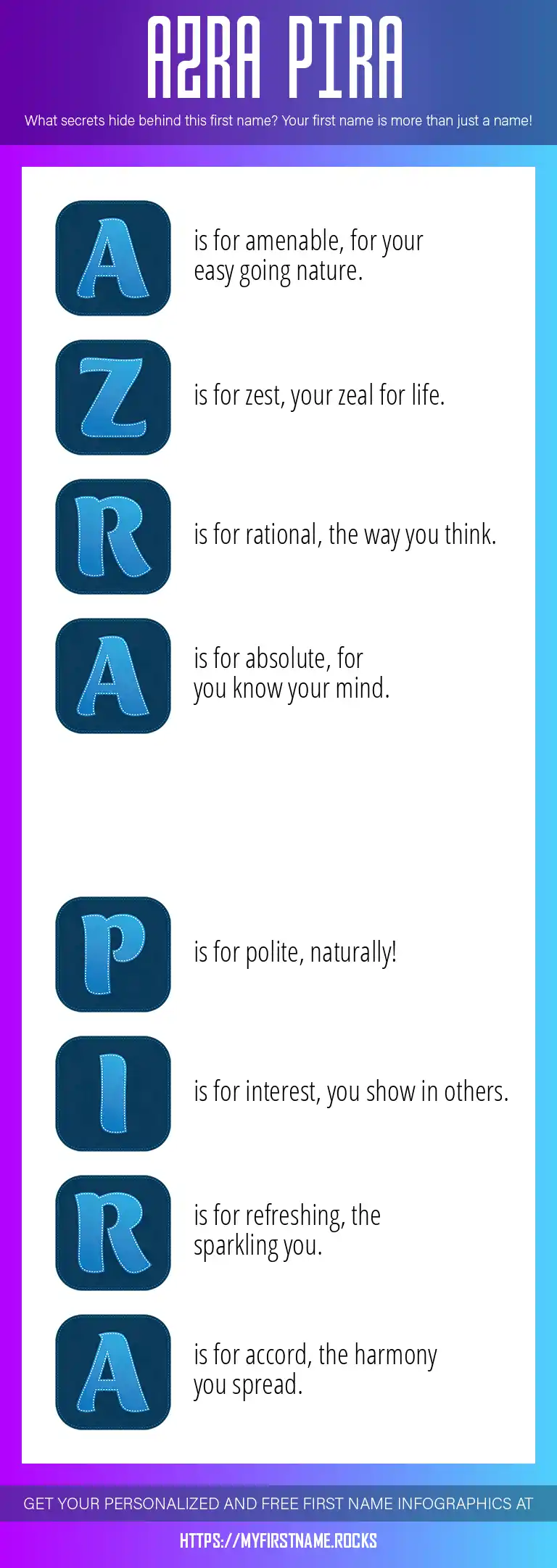 AZRA PIRA

What secrets hide behind this first name? Your first name is more than just a name!

A is for amenable, for your easy going nature.

Z is for zest, your zeal for life.

R is for rational, the way you think.

A is for absolute, for you know your mind.

P is for polite, naturally!

I is for interest, you show in others.

R is for refreshing, the sparkling you.

A is for accord, the harmony you spread.

GET YOUR PERSONALIZED AND FREE FIRST NAME INFOGRAPHICS AT

HTTPS://MYFIRSTNAME.ROCKS