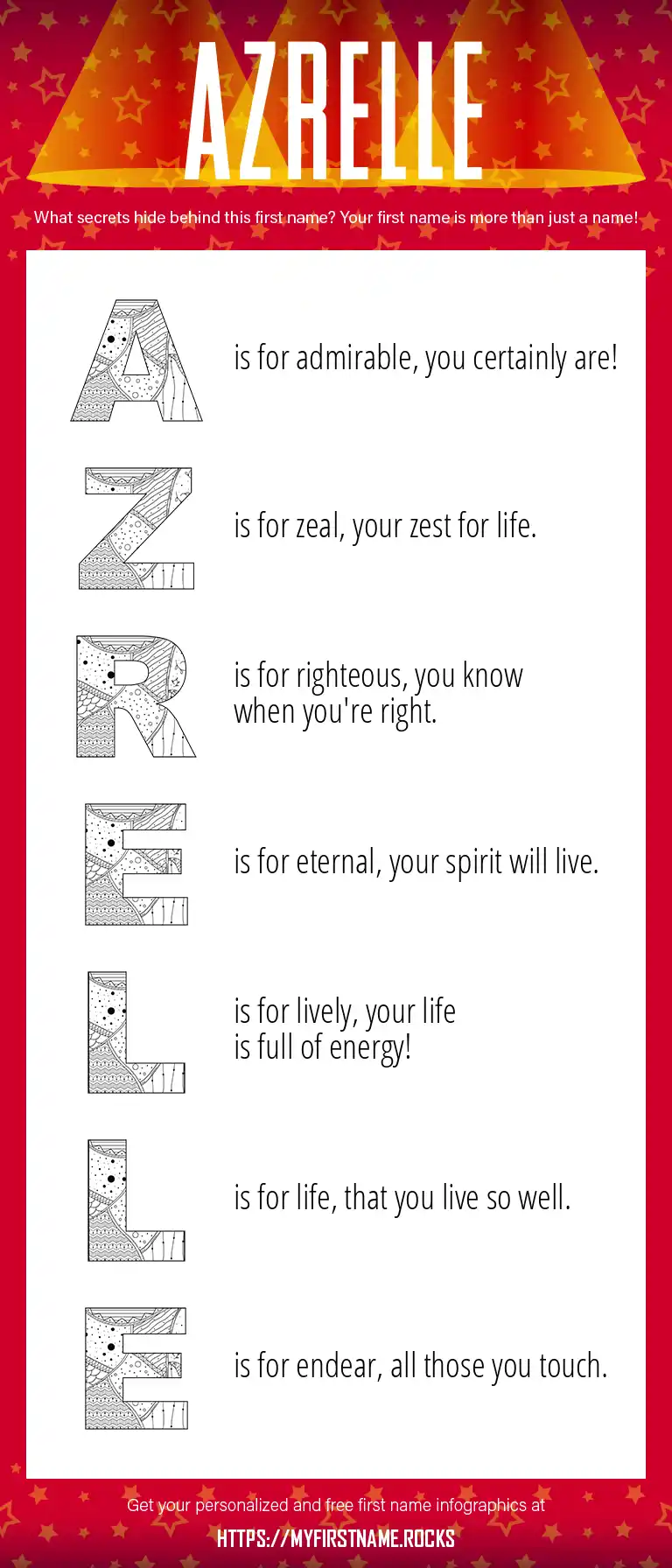 AZRELLE

What secrets hide behind this first name? Your first name is more than just a name!

A is for admirable, you certainly are!

Z is for zeal, your zest for life.

R is for righteous, you know when you're right.

E is for eternal, your spirit will live.

L is for lively, your life is full of energy!

L is for life, that you live so well.

E is for endear, all those you touch.

Get your personalized and free first name infographics at

HTTPS://MYFIRSTNAME.ROCKS