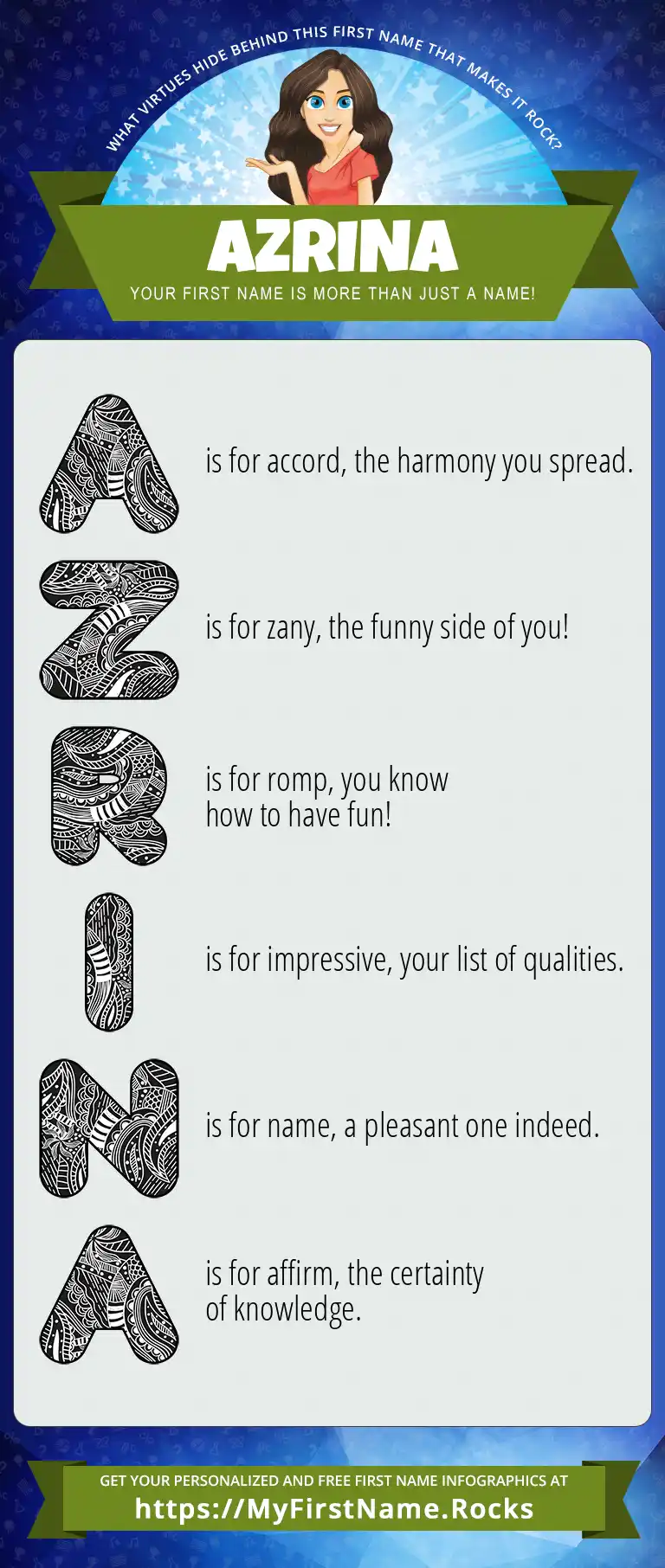 WHAT VIRTUES HIDE BEHIND THIS FIRST NAME THAT MAKES IT ROCK?

AZRINA

YOUR FIRST NAME IS MORE THAN JUST A NAME!

A is for accord, the harmony you spread.

Z is for zany, the funny side of you!

R is for romp, you know how to have fun!

I is for impressive, your list of qualities.

N is for name, a pleasant one indeed.

A is for affirm, the certainty of knowledge.

GET YOUR PERSONALIZED AND FREE FIRST NAME INFOGRAPHICS AT

https://MyFirstName.Rocks