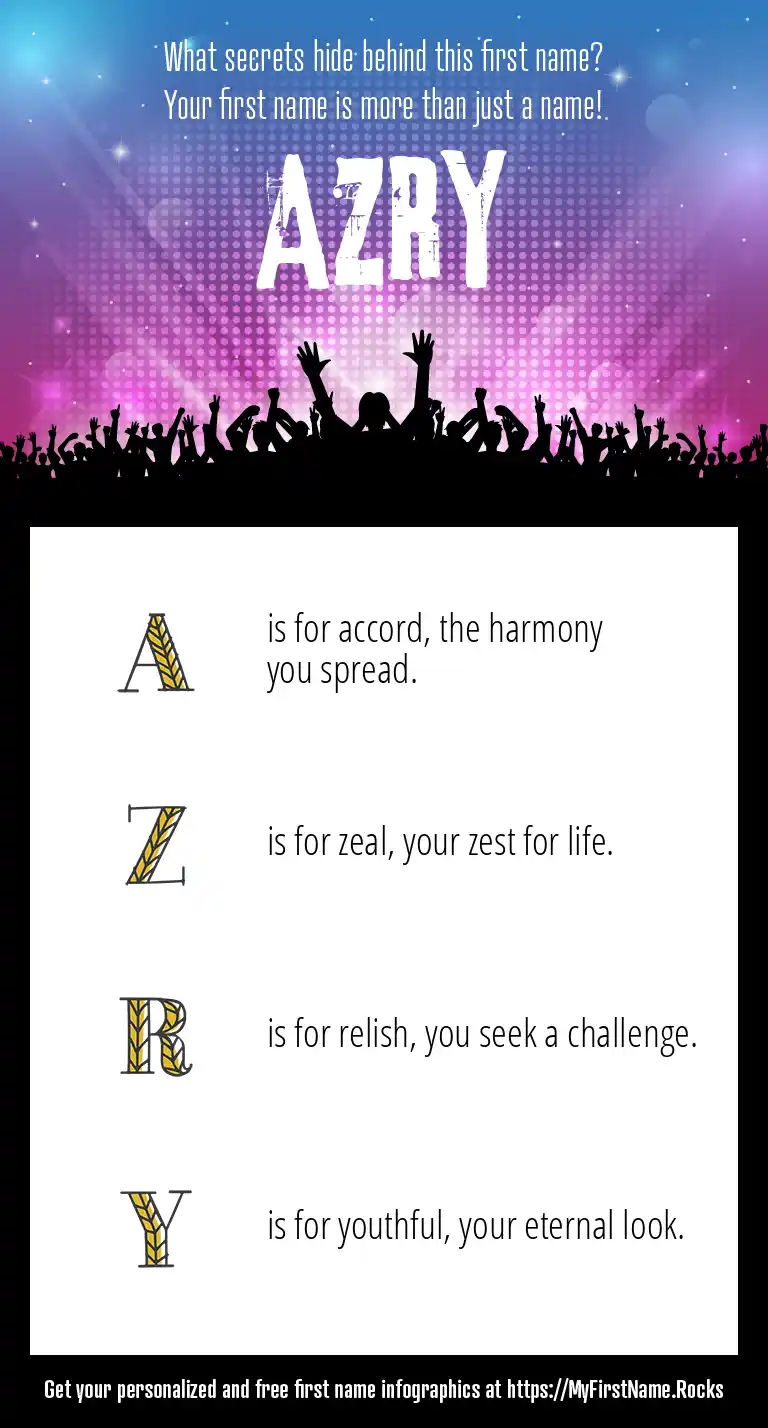 What secrets hide behind this first name?
Your first name is more than just a name!

AZRY

A is for accord, the harmony you spread.

Z is for zeal, your zest for life.

R is for relish, you seek a challenge.

Y is for youthful, your eternal look.

Get your personalized and free first name infographics at https://MyFirstName.Rocks