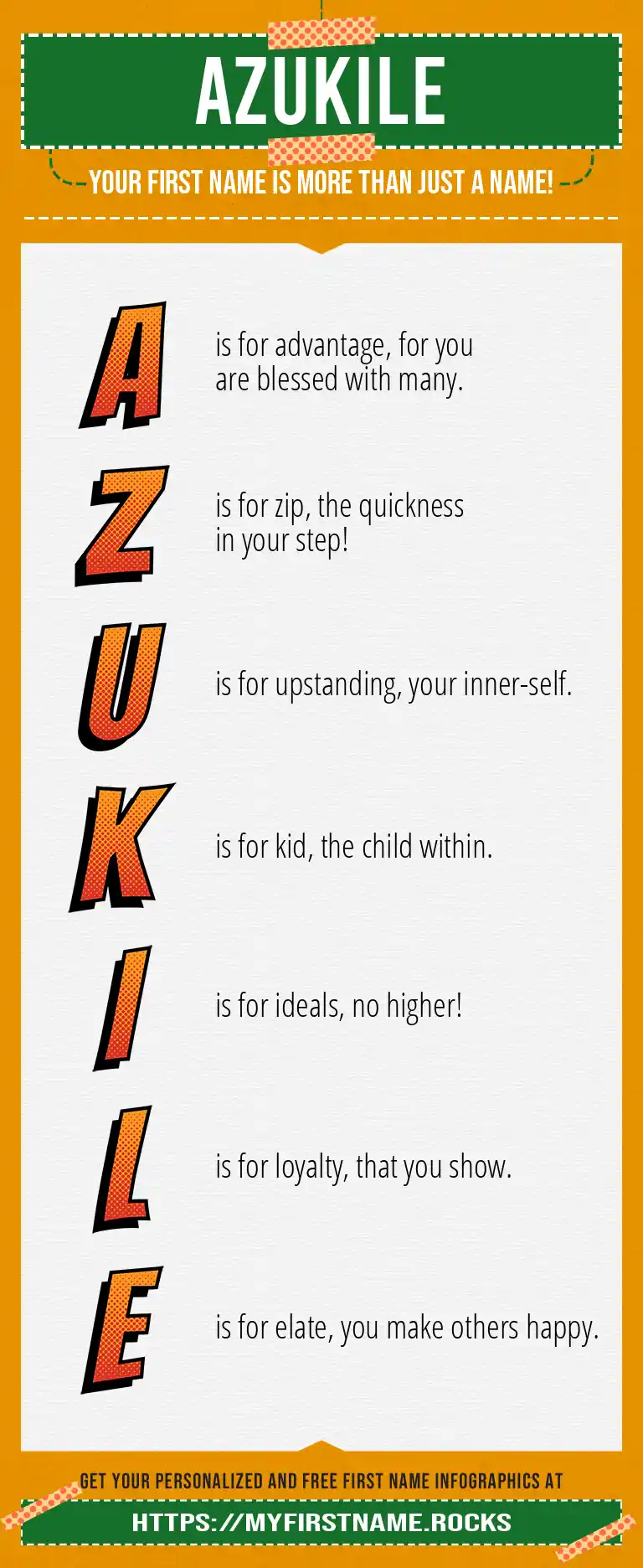 AZUKILE

YOUR FIRST NAME IS MORE THAN JUST A NAME!

A is for advantage, for you are blessed with many.

Z is for zip, the quickness in your step!

U is for upstanding, your inner-self.

K is for kid, the child within.

I is for ideals, no higher!

L is for loyalty, that you show.

E is for elate, you make others happy.

GET YOUR PERSONALIZED AND FREE FIRST NAME INFOGRAPHICS AT

HTTPS://MYFIRSTNAME.ROCKS