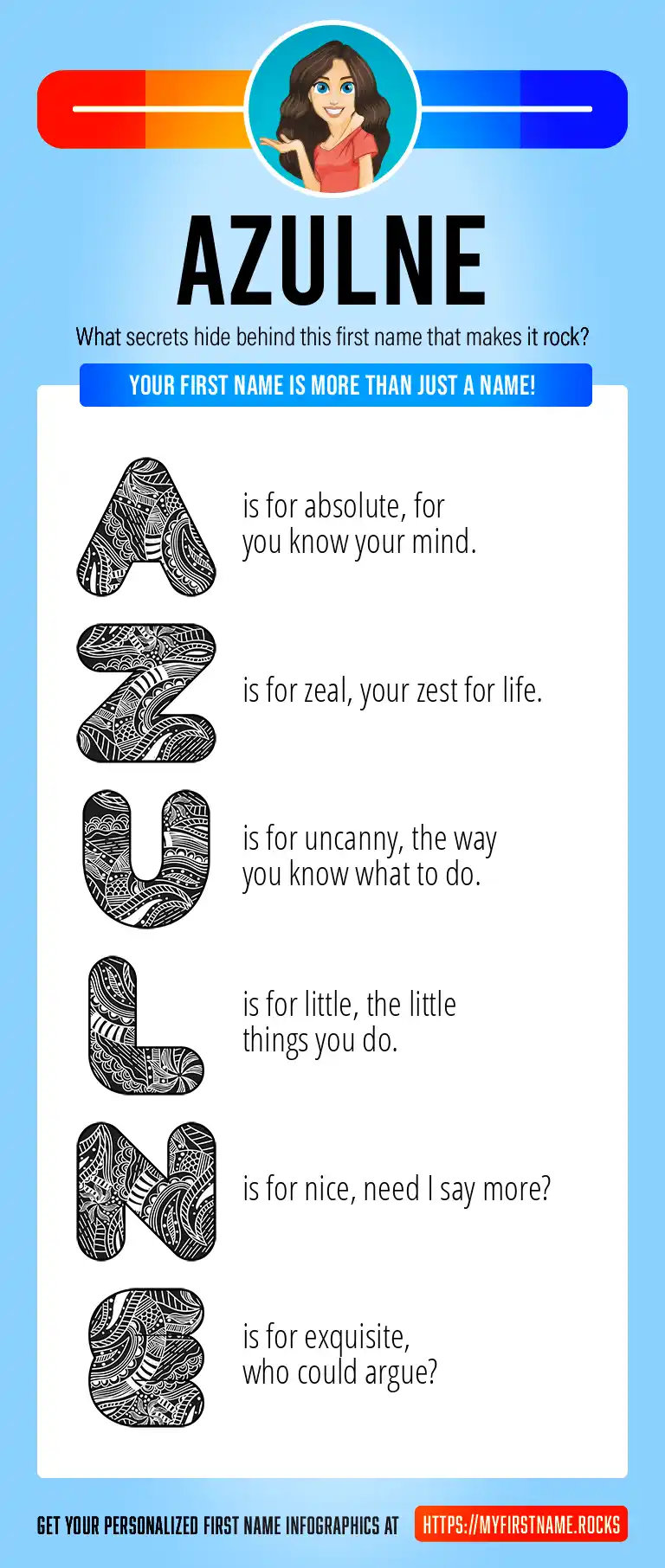 AZULNE

What secrets hide behind this first name that makes it rock?

YOUR FIRST NAME IS MORE THAN JUST A NAME!

A is for absolute, for you know your mind.

Z is for zeal, your zest for life.

U is for uncanny, the way you know what to do.

L is for little, the little things you do.

N is for nice, need I say more?

E is for exquisite, who could argue?

GET YOUR PERSONALIZED FIRST NAME INFOGRAPHICS AT HTTPS://MYFIRSTNAME.ROCKS