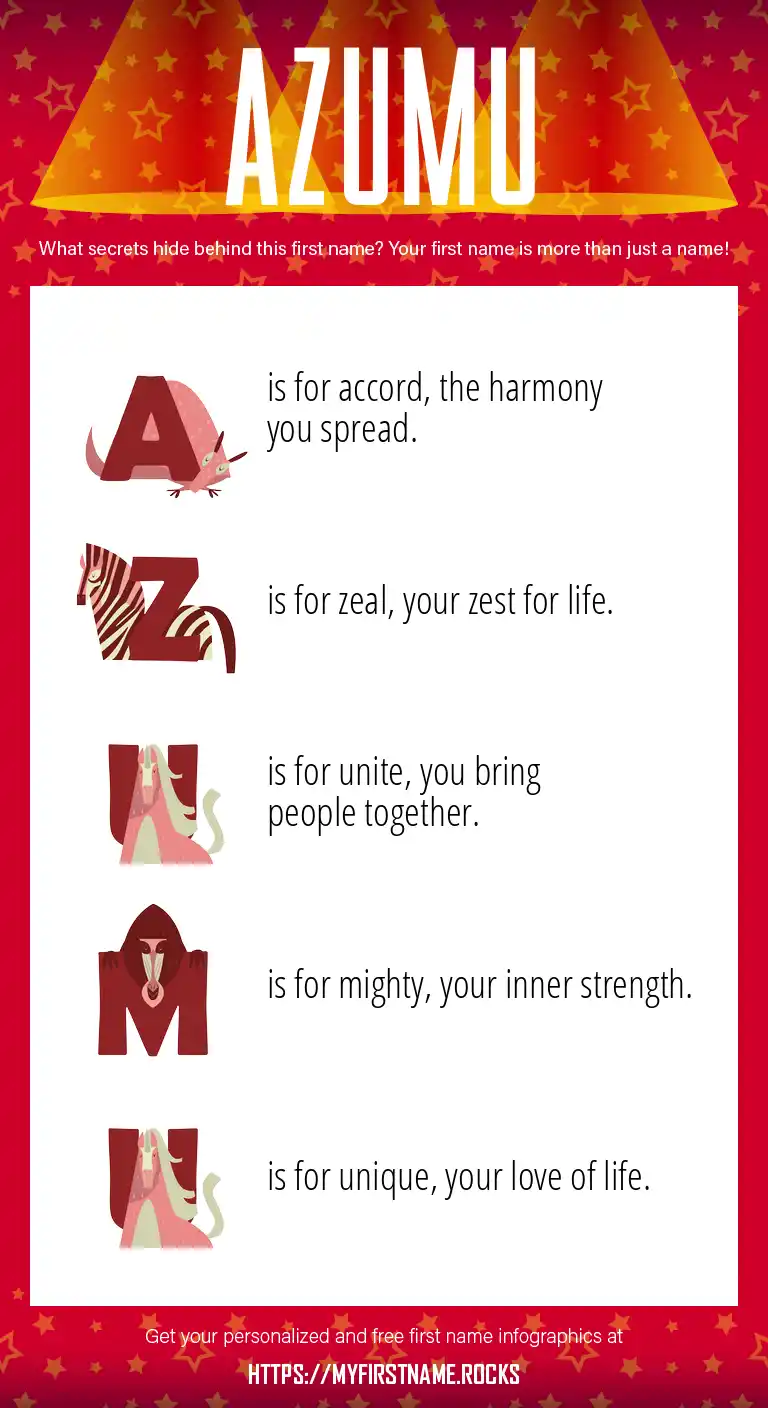 AZUMU

What secrets hide behind this first name? Your first name is more than just a name!

A is for accord, the harmony you spread.

Z is for zeal, your zest for life.

U is for unite, you bring people together.

M is for mighty, your inner strength.

U is for unique, your love of life.

Get your personalized and free first name infographics at

HTTPS://MYFIRSTNAME.ROCKS