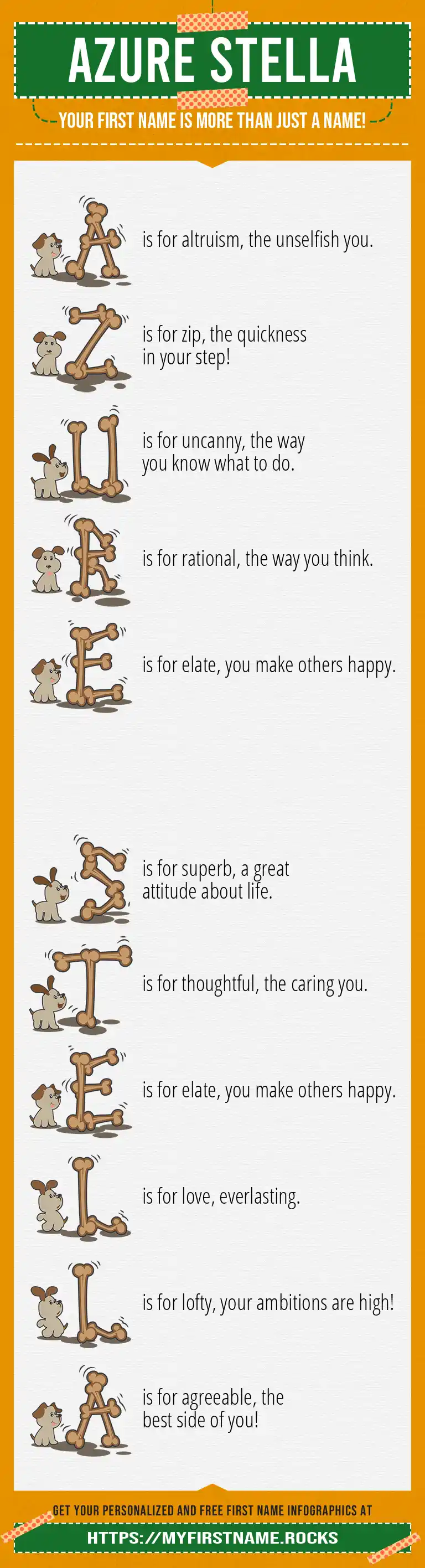 AZURE STELLA

YOUR FIRST NAME IS MORE THAN JUST A NAME!

A is for altruism, the unselfish you.

Z is for zip, the quickness in your step!

U is for uncanny, the way you know what to do.

R is for rational, the way you think.

E is for elate, you make others happy.

S is for superb, a great attitude about life.

T is for thoughtful, the caring you.

E is for elate, you make others happy.

L is for love, everlasting.

L is for lofty, your ambitions are high!

A is for agreeable, the best side of you!

GET YOUR PERSONALIZED AND FREE FIRST NAME INFOGRAPHICS AT

HTTPS://MYFIRSTNAME.ROCKS