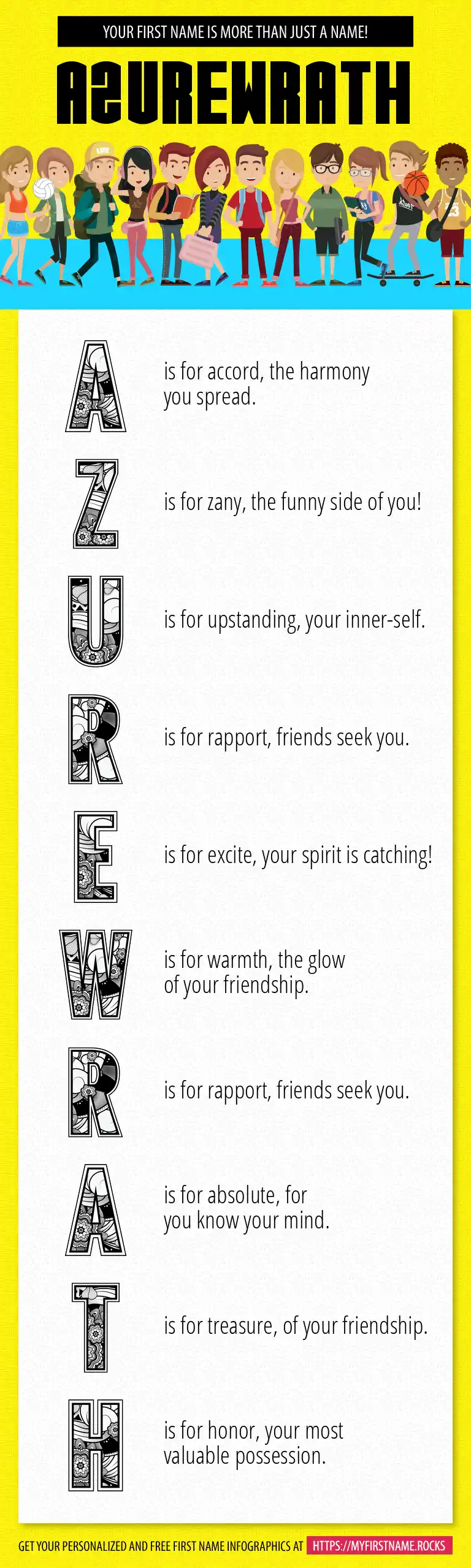 YOUR FIRST NAME IS MORE THAN JUST A NAME!

AZUREWRATH

A is for accord, the harmony you spread.

Z is for zany, the funny side of you!

U is for upstanding, your inner-self.

R is for rapport, friends seek you.

E is for excite, your spirit is catching!

W is for warmth, the glow of your friendship.

R is for rapport, friends seek you.

A is for absolute, for you know your mind.

T is for treasure, of your friendship.

H is for honor, your most valuable possession.

GET YOUR PERSONALIZED AND FREE FIRST NAME INFOGRAPHICS AT HTTPS://MYFIRSTNAME.ROCKS