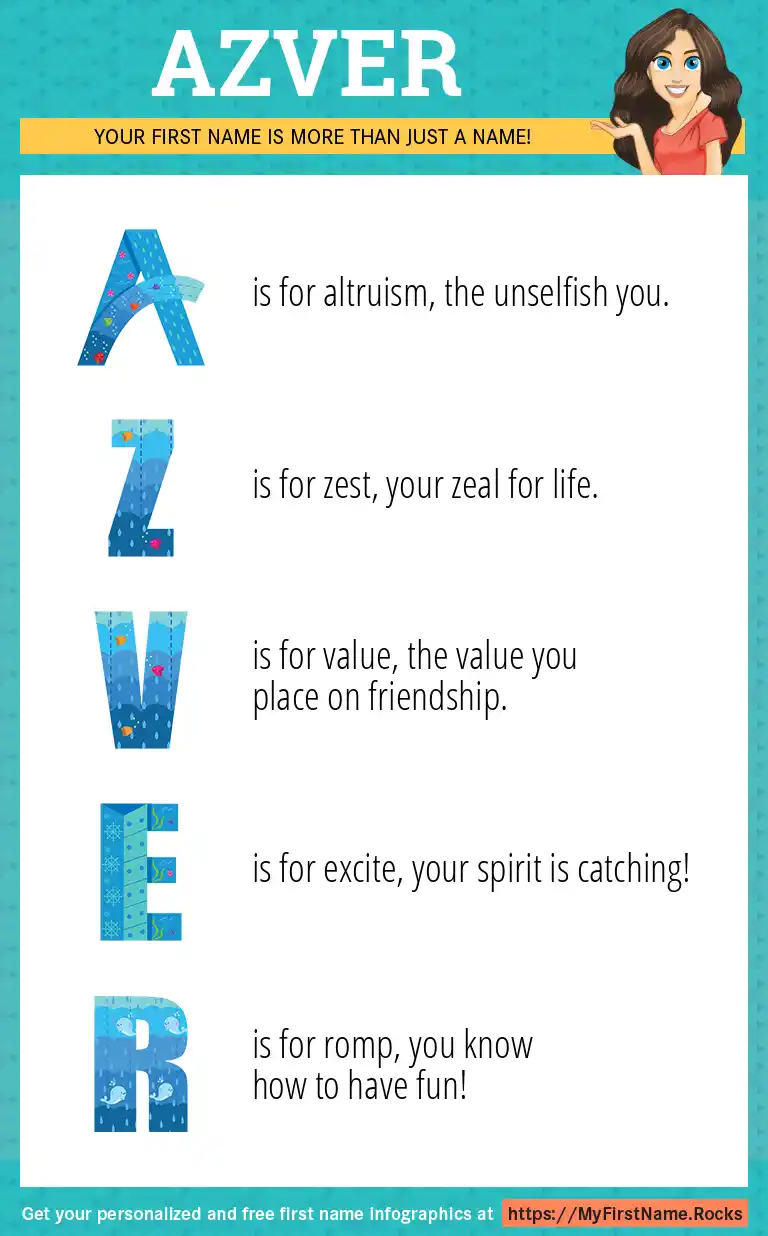 AZVER

YOUR FIRST NAME IS MORE THAN JUST A NAME!

A is for altruism, the unselfish you.

Z is for zest, your zeal for life.

V is for value, the value you place on friendship.

E is for excite, your spirit is catching!

R is for romp, you know how to have fun!

Get your personalized and free first name infographics at https://MyFirstName.Rocks