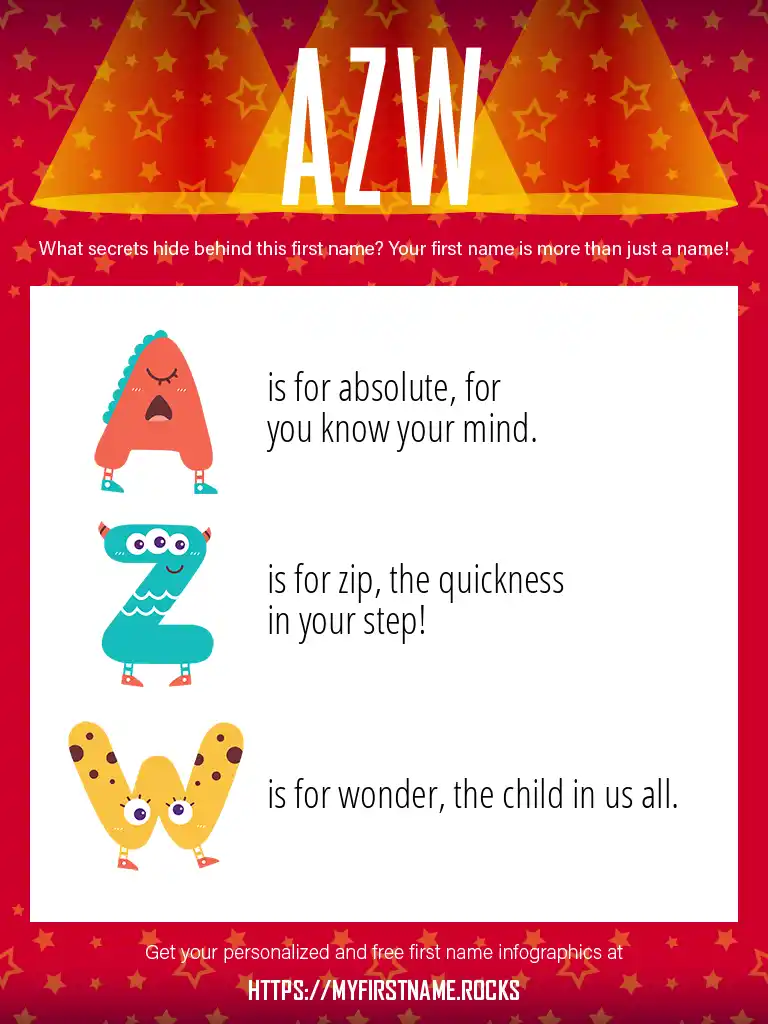 AZW

What secrets hide behind this first name? Your first name is more than just a name!

A is for absolute, for you know your mind.

Z is for zip, the quickness in your step!

W is for wonder, the child in us all.

Get your personalized and free first name infographics at

HTTPS://MYFIRSTNAME.ROCKS