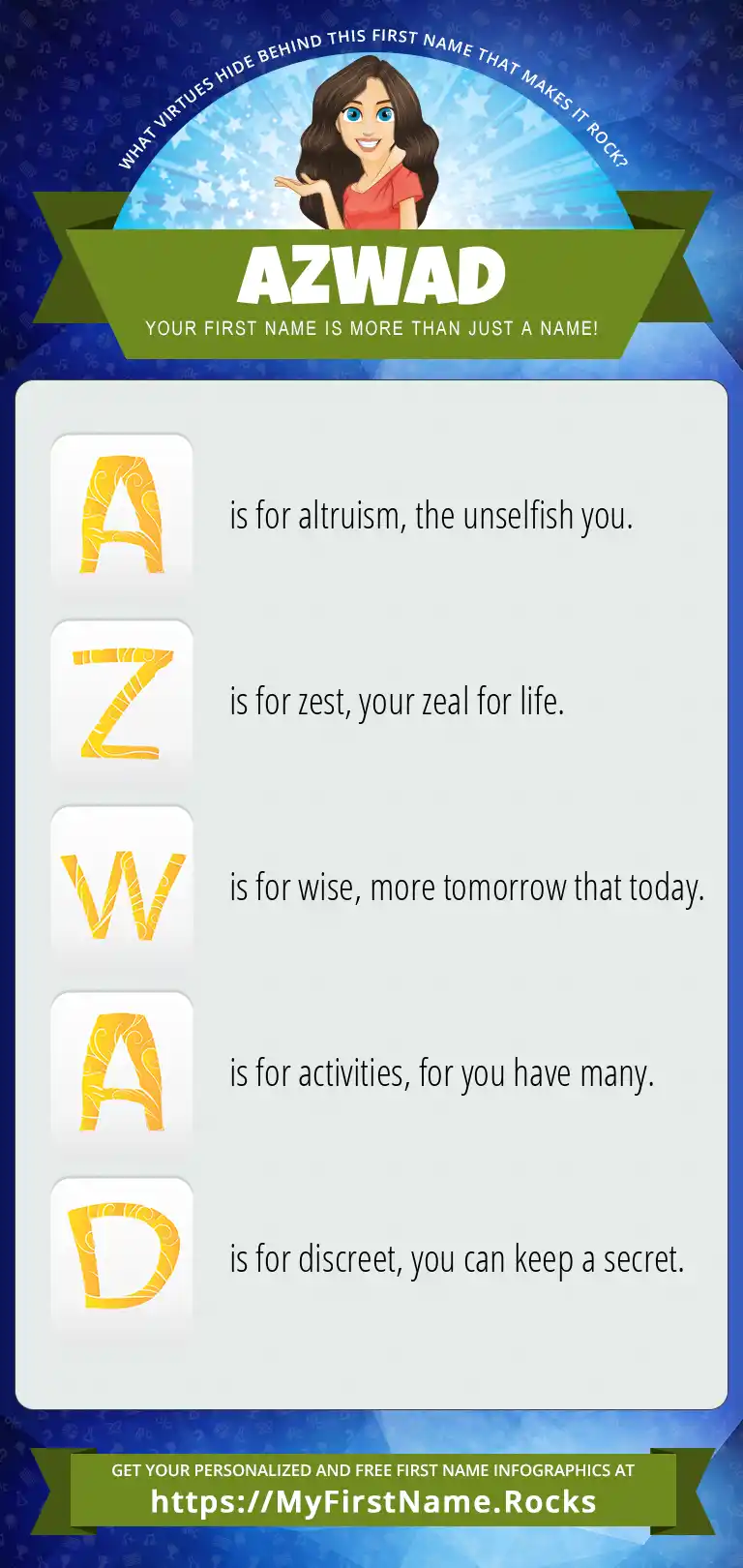 WHAT VIRTUES HIDE BEHIND THIS FIRST NAME THAT MAKES IT ROCK?

AZWAD

YOUR FIRST NAME IS MORE THAN JUST A NAME!

A is for altruism, the unselfish you.

Z is for zest, your zeal for life.

W is for wise, more tomorrow that today.

A is for activities, for you have many.

D is for discreet, you can keep a secret.

GET YOUR PERSONALIZED AND FREE FIRST NAME INFOGRAPHICS AT
https://MyFirstName.Rocks