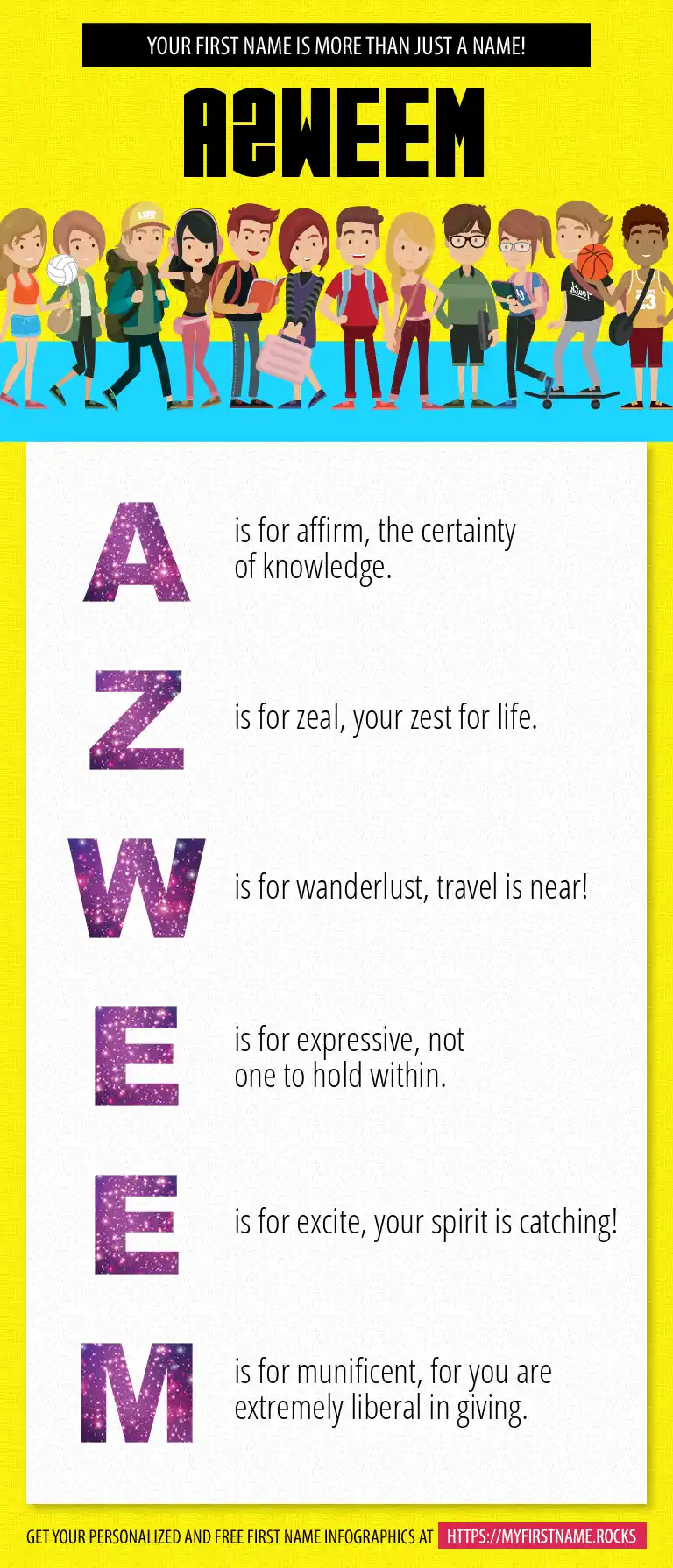 YOUR FIRST NAME IS MORE THAN JUST A NAME!

AZWEEM

A is for affirm, the certainty of knowledge.

Z is for zeal, your zest for life.

W is for wanderlust, travel is near!

E is for expressive, not one to hold within.

E is for excite, your spirit is catching!

M is for munificent, for you are extremely liberal in giving.

GET YOUR PERSONALIZED AND FREE FIRST NAME INFOGRAPHICS AT HTTPS://MYFIRSTNAME.ROCKS