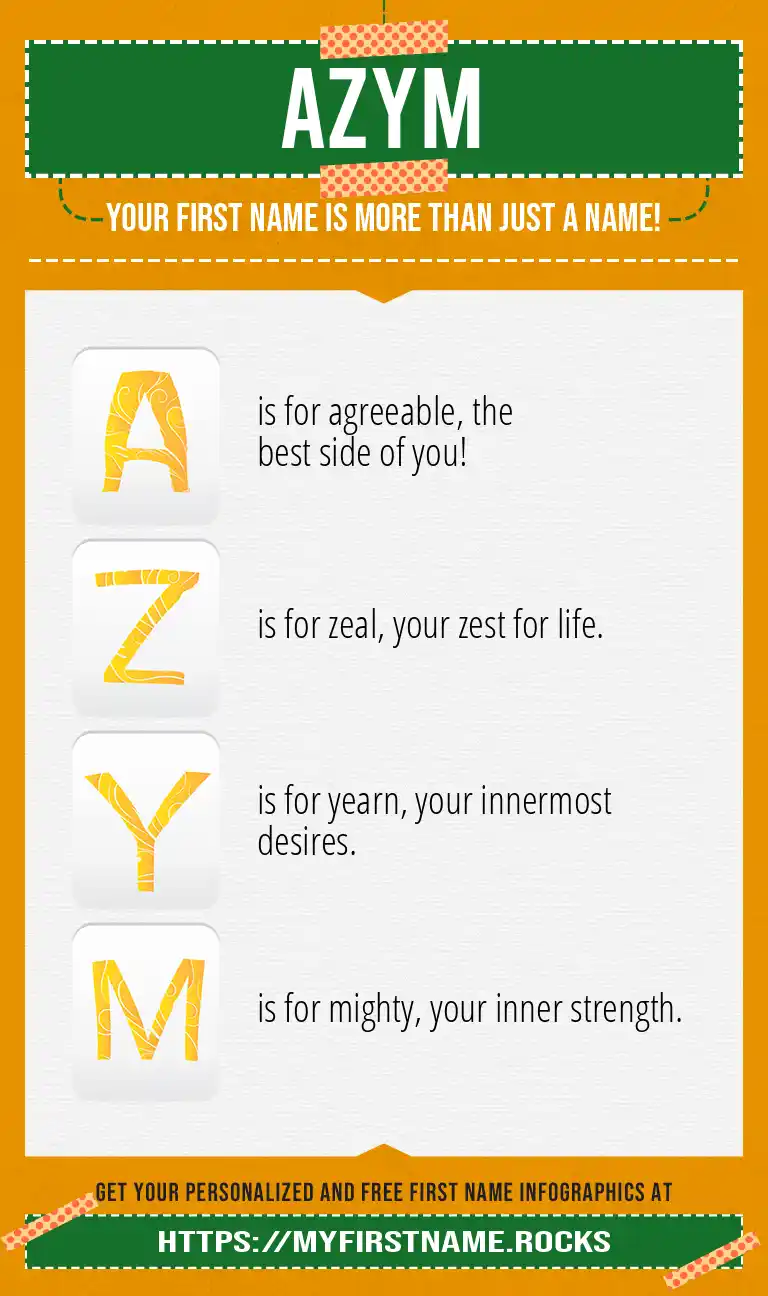 AZYM

YOUR FIRST NAME IS MORE THAN JUST A NAME!

A is for agreeable, the best side of you!

Z is for zeal, your zest for life.

Y is for yearn, your innermost desires.

M is for mighty, your inner strength.

GET YOUR PERSONALIZED AND FREE FIRST NAME INFOGRAPHICS AT

HTTPS://MYFIRSTNAME.ROCKS