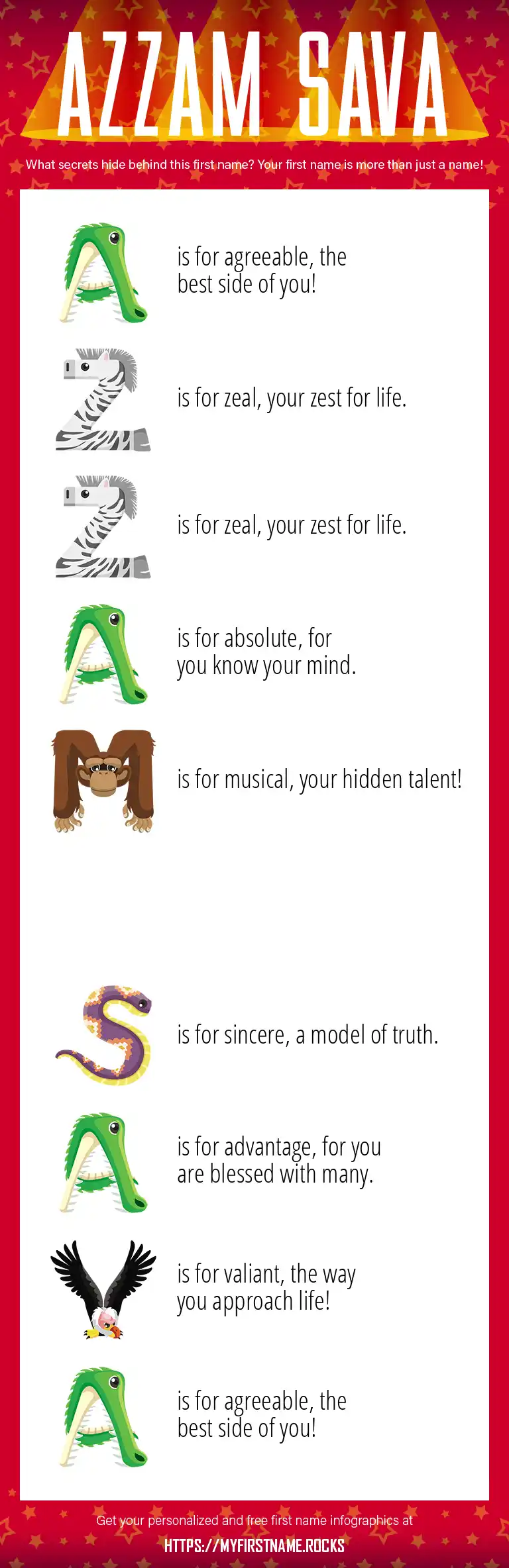 AZZAM SAVA

What secrets hide behind this first name? Your first name is more than just a name!

A is for agreeable, the best side of you!

Z is for zeal, your zest for life.

Z is for zeal, your zest for life.

A is for absolute, for you know your mind.

M is for musical, your hidden talent!

S is for sincere, a model of truth.

A is for advantage, for you are blessed with many.

V is for valiant, the way you approach life!

A is for agreeable, the best side of you!

Get your personalized and free first name infographics at
HTTPS://MYFIRSTNAME.ROCKS