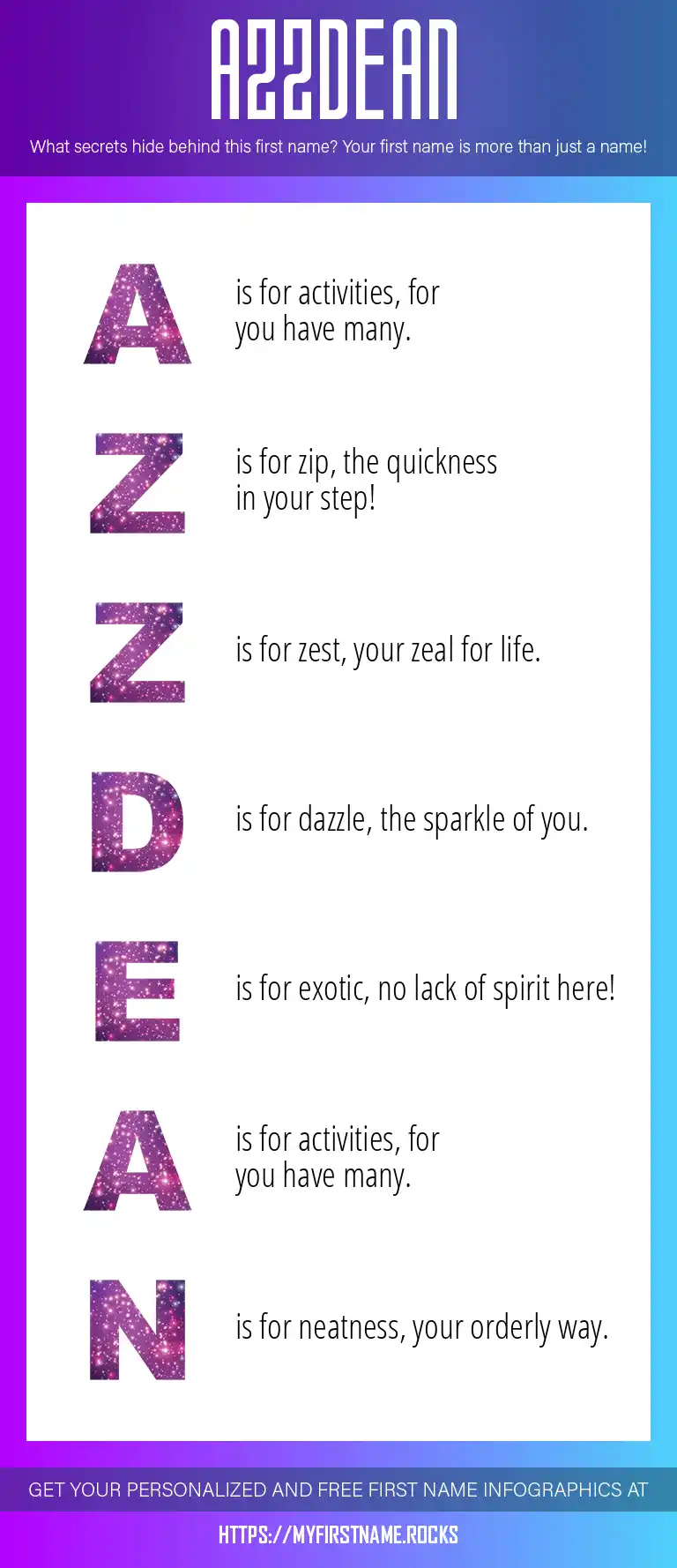 AZZDEAN

What secrets hide behind this first name? Your first name is more than just a name!

A is for activities, for you have many.

Z is for zip, the quickness in your step!

Z is for zest, your zeal for life.

D is for dazzle, the sparkle of you.

E is for exotic, no lack of spirit here!

A is for activities, for you have many.

N is for neatness, your orderly way.

GET YOUR PERSONALIZED AND FREE FIRST NAME INFOGRAPHICS AT

HTTPS://MYFIRSTNAME.ROCKS