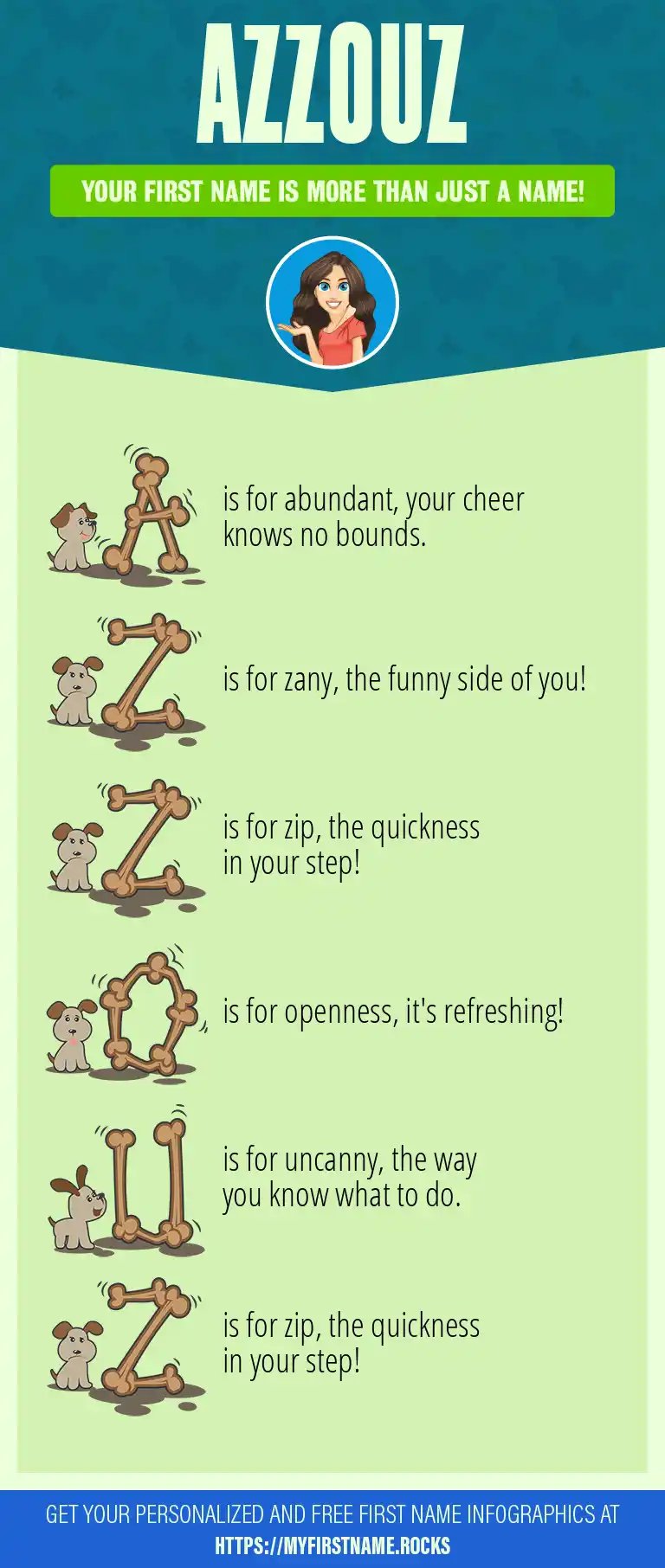 AZZOUZ

YOUR FIRST NAME IS MORE THAN JUST A NAME!

A is for abundant, your cheer knows no bounds.

Z is for zany, the funny side of you!

Z is for zip, the quickness in your step!

O is for openness, it's refreshing!

U is for uncanny, the way you know what to do.

Z is for zip, the quickness in your step!

GET YOUR PERSONALIZED AND FREE FIRST NAME INFOGRAPHICS AT HTTPS://MYFIRSTNAME.ROCKS