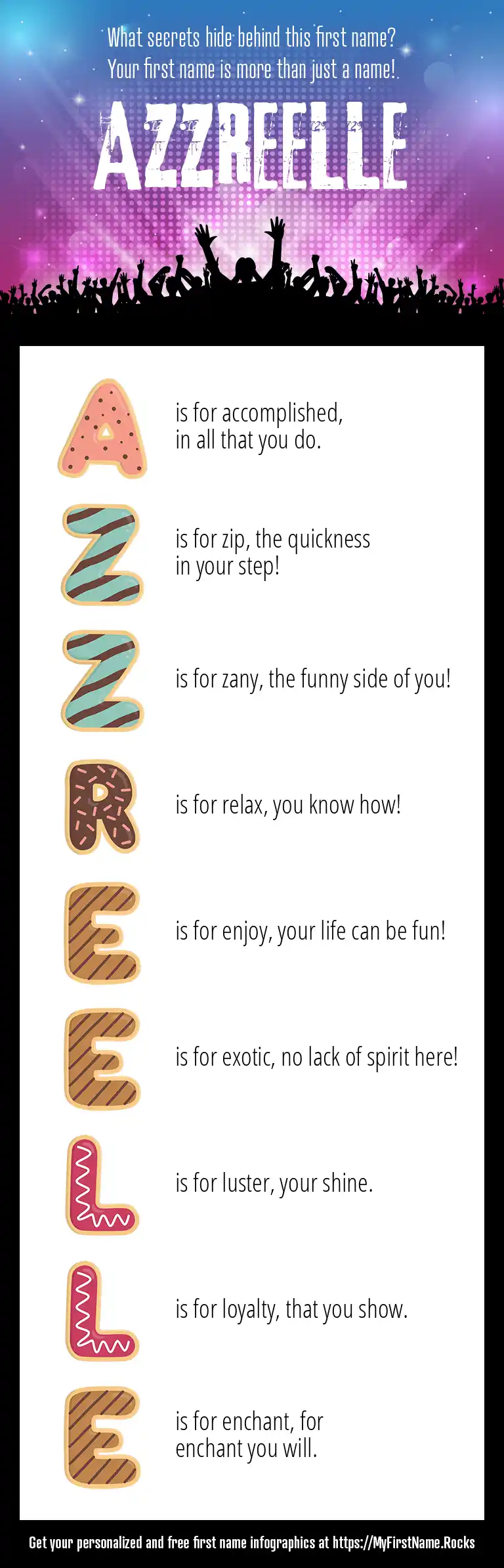 What secrets hide behind this first name?
Your first name is more than just a name!

AZZREELLE

A is for accomplished, in all that you do.

Z is for zip, the quickness in your step!

Z is for zany, the funny side of you!

R is for relax, you know how!

E is for enjoy, your life can be fun!

E is for exotic, no lack of spirit here!

L is for luster, your shine.

L is for loyalty, that you show.

E is for enchant, for enchant you will.

Get your personalized and free first name infographics at https://MyFirstName.Rocks