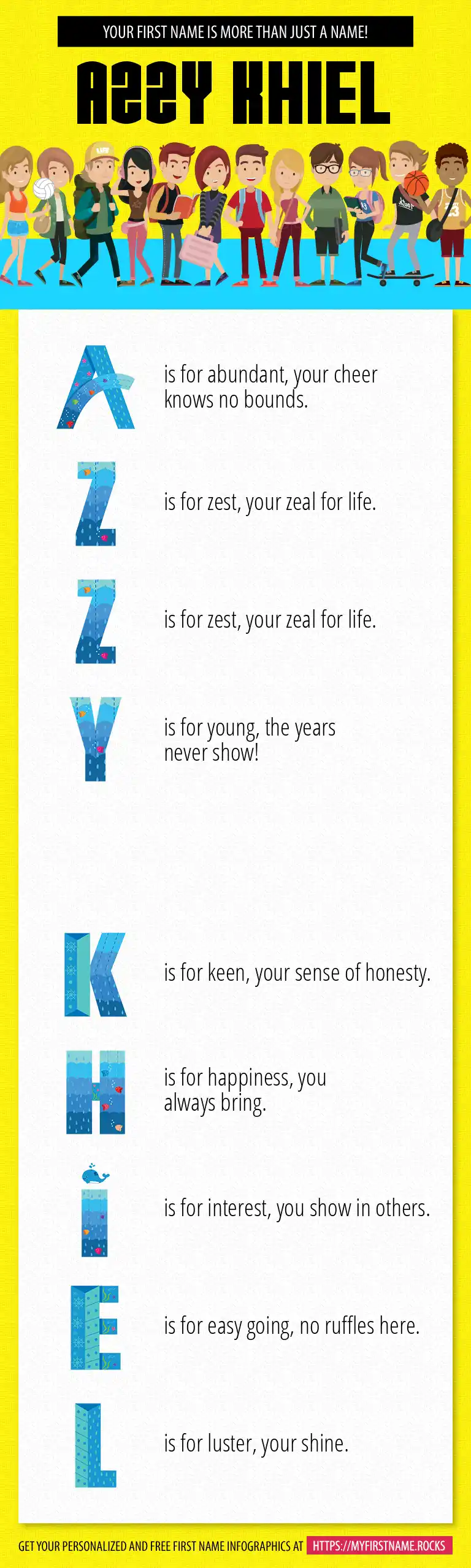 YOUR FIRST NAME IS MORE THAN JUST A NAME!

AZZY KHIEL

A is for abundant, your cheer knows no bounds.

Z is for zest, your zeal for life.

Z is for zest, your zeal for life.

Y is for young, the years never show!

K is for keen, your sense of honesty.

H is for happiness, you always bring.

I is for interest, you show in others.

E is for easy going, no ruffles here.

L is for luster, your shine.

GET YOUR PERSONALIZED AND FREE FIRST NAME INFOGRAPHICS AT HTTPS://MYFIRSTNAME.ROCKS