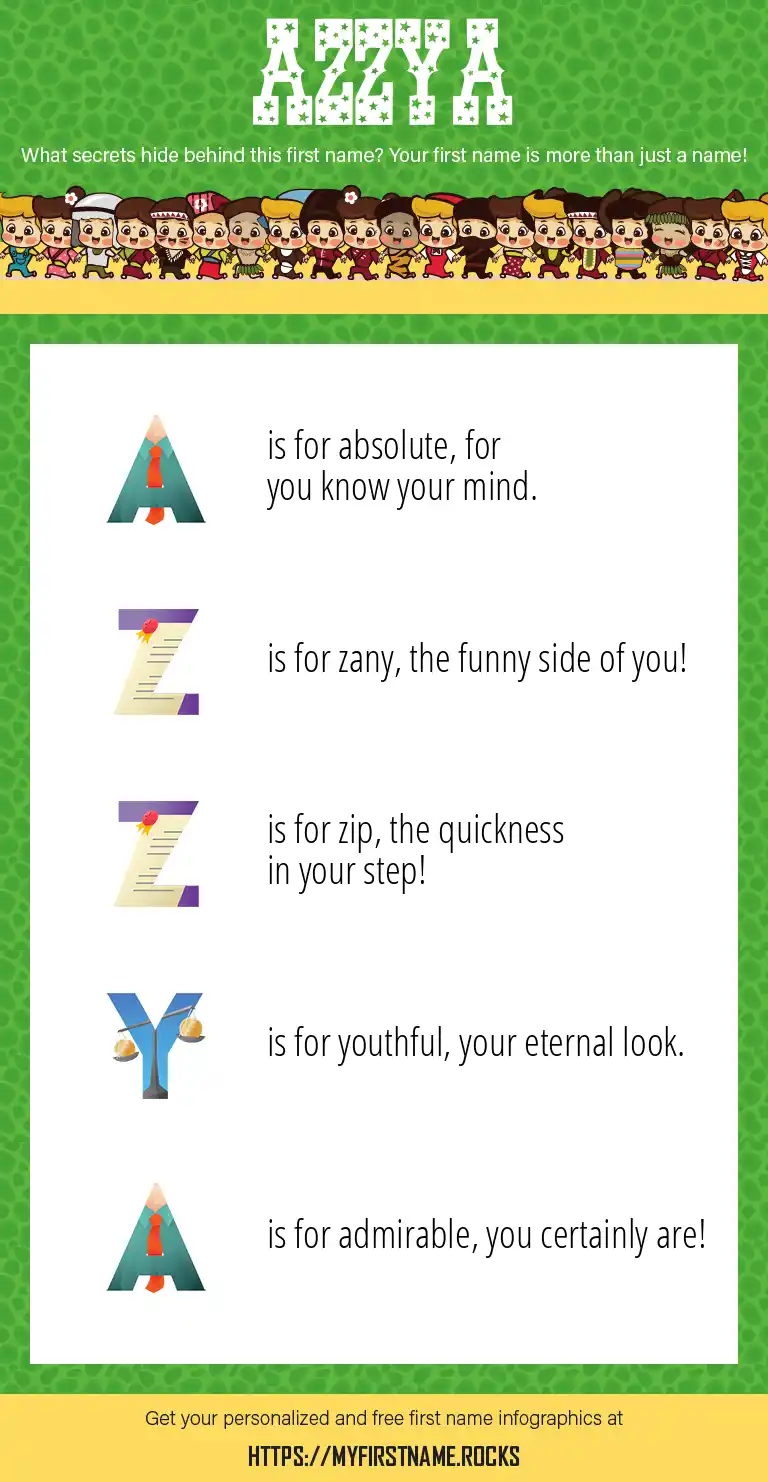 AZZYA

What secrets hide behind this first name? Your first name is more than just a name!

A is for absolute, for you know your mind.

Z is for zany, the funny side of you!

Z is for zip, the quickness in your step!

Y is for youthful, your eternal look.

A is for admirable, you certainly are!

Get your personalized and free first name infographics at

HTTPS://MYFIRSTNAME.ROCKS