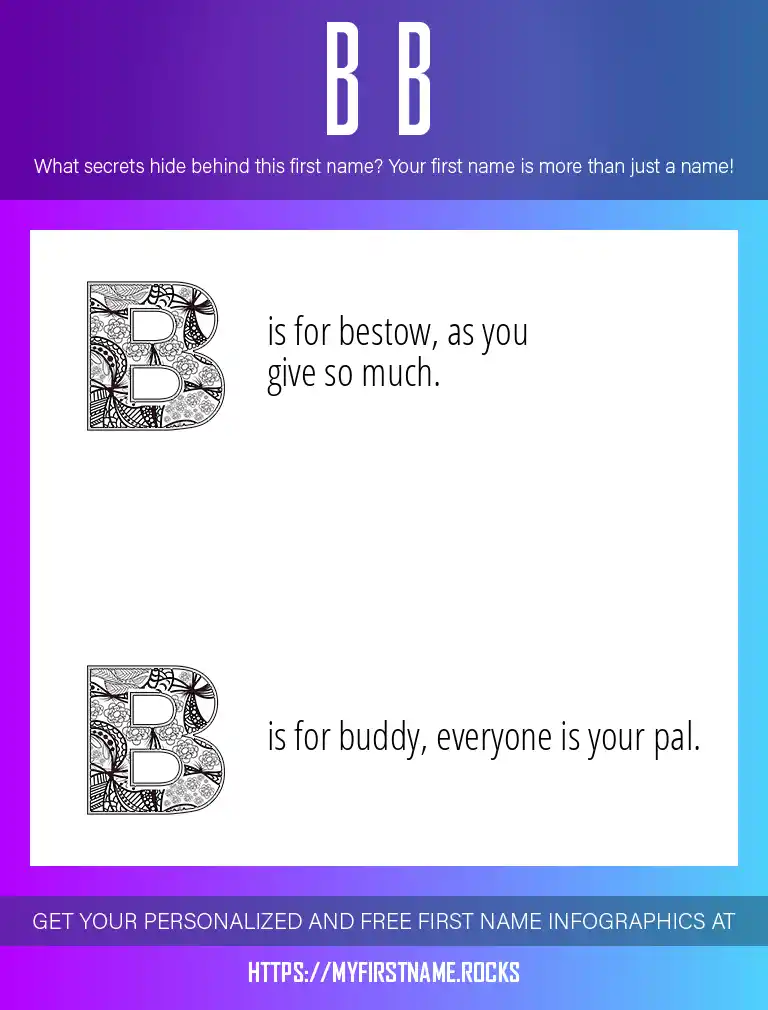 B B

What secrets hide behind this first name? Your first name is more than just a name!

B is for bestow, as you give so much.

B is for buddy, everyone is your pal.

GET YOUR PERSONALIZED AND FREE FIRST NAME INFOGRAPHICS AT

HTTPS://MYFIRSTNAME.ROCKS