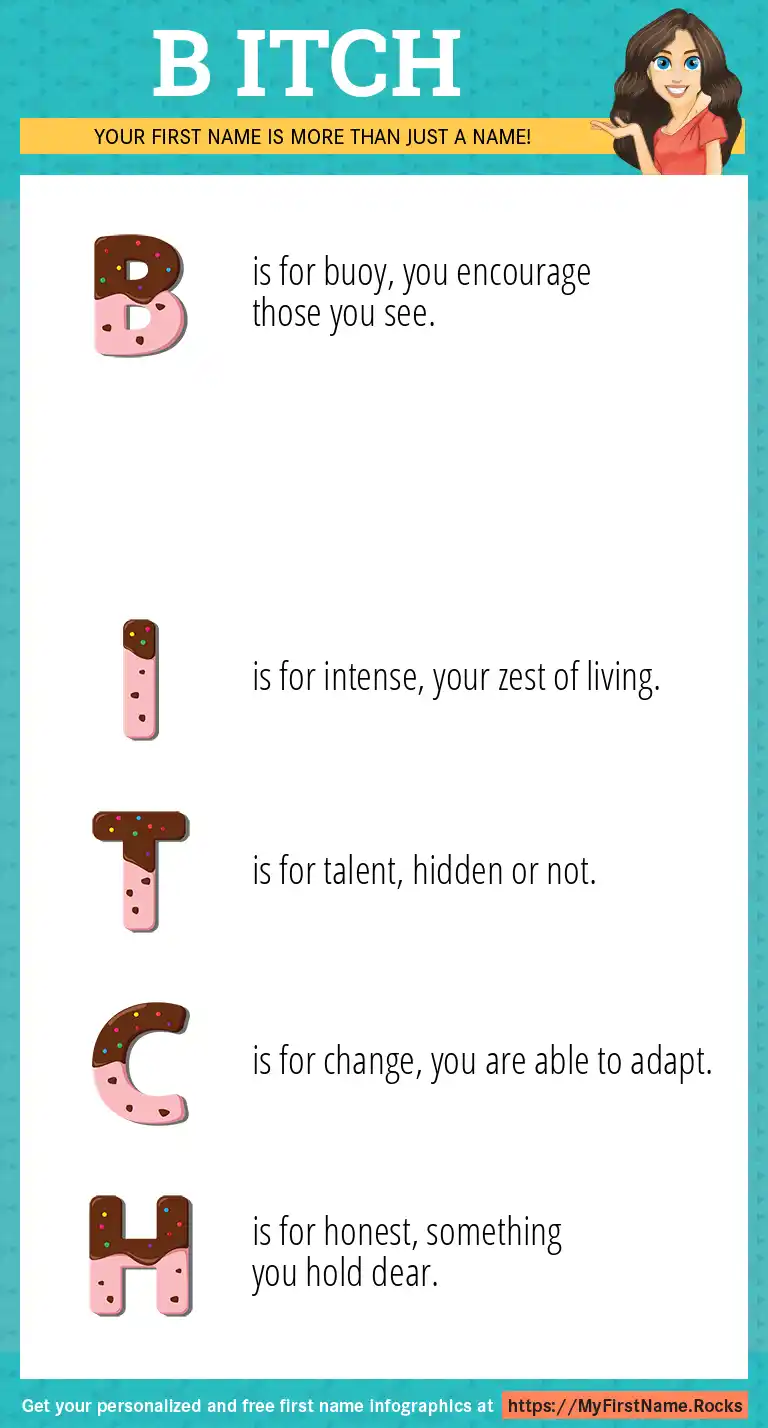 B ITCH

YOUR FIRST NAME IS MORE THAN JUST A NAME!

B is for buoy, you encourage those you see.

I is for intense, your zest of living.

T is for talent, hidden or not.

C is for change, you are able to adapt.

H is for honest, something you hold dear.

Get your personalized and free first name infographics at https://MyFirstName.Rocks