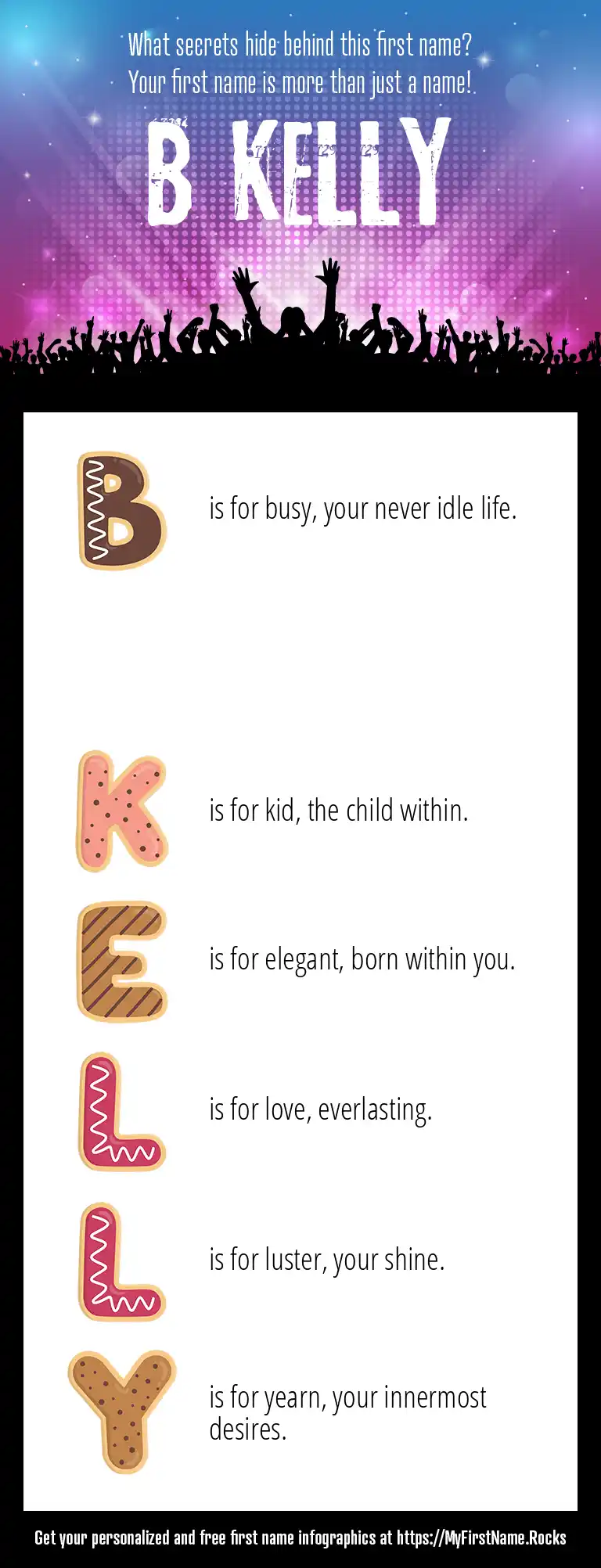 What secrets hide behind this first name?
Your first name is more than just a name!

B KELLY

B is for busy, your never idle life.

K is for kid, the child within.

E is for elegant, born within you.

L is for love, everlasting.

L is for luster, your shine.

Y is for yearn, your innermost desires.

Get your personalized and free first name infographics at https://MyFirstName.Rocks