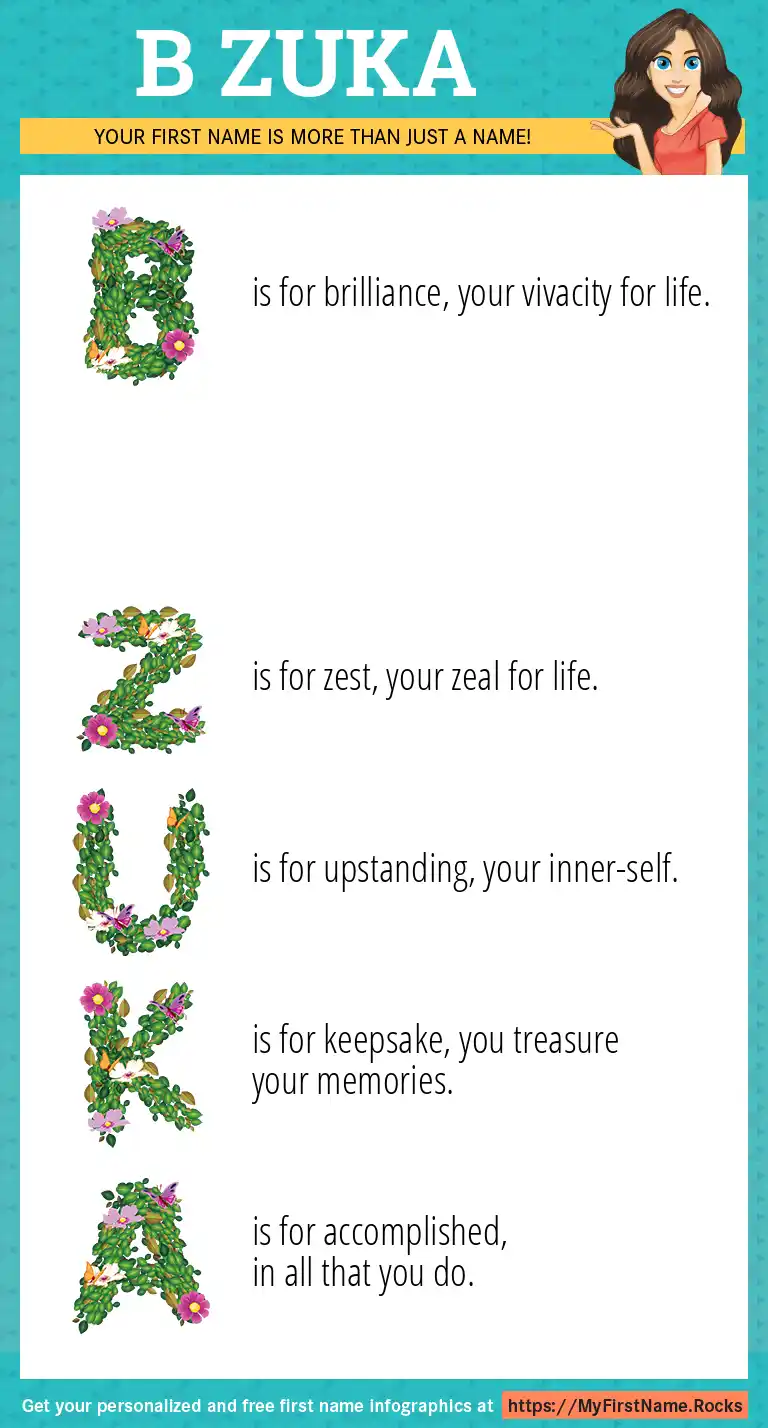 B ZUKA

YOUR FIRST NAME IS MORE THAN JUST A NAME!

B is for brilliance, your vivacity for life.

Z is for zest, your zeal for life.

U is for upstanding, your inner-self.

K is for keepsake, you treasure your memories.

A is for accomplished, in all that you do.

Get your personalized and free first name infographics at https://MyFirstName.Rocks