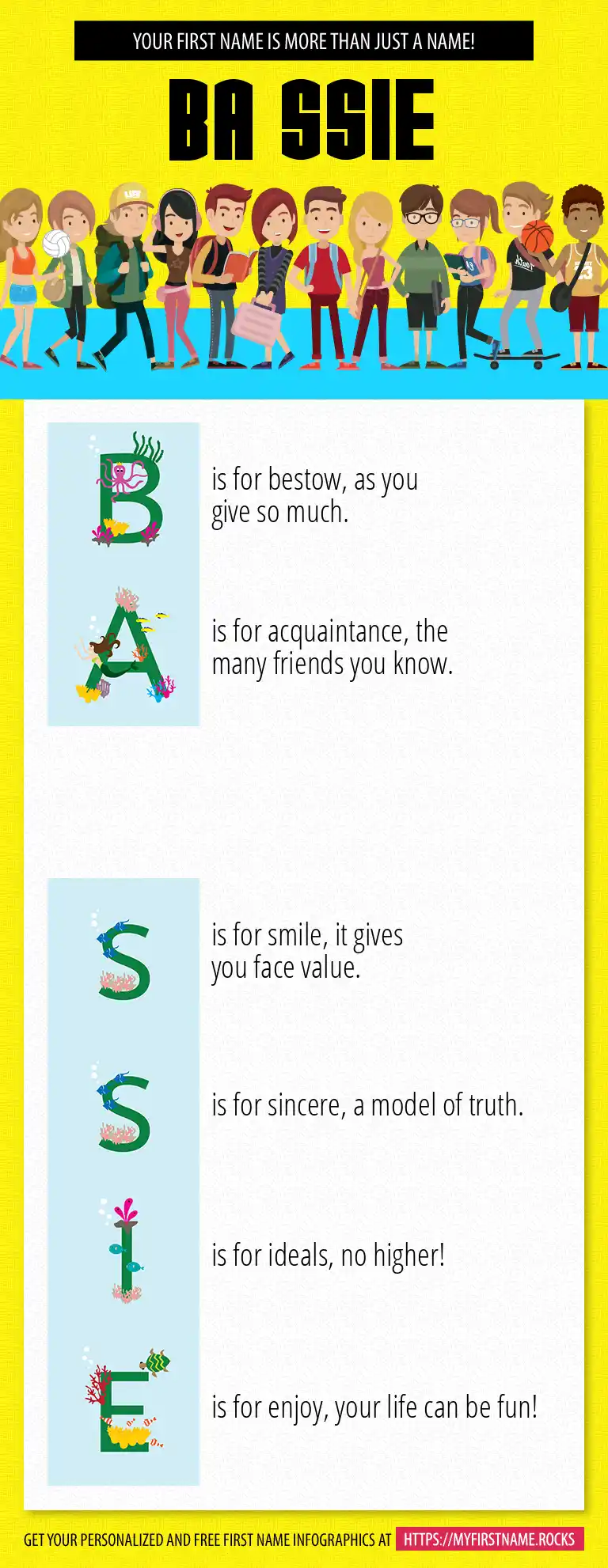 YOUR FIRST NAME IS MORE THAN JUST A NAME!

BA SSIE

B is for bestow, as you give so much.

A is for acquaintance, the many friends you know.

S is for smile, it gives you face value.

S is for sincere, a model of truth.

I is for ideals, no higher!

E is for enjoy, your life can be fun!

GET YOUR PERSONALIZED AND FREE FIRST NAME INFOGRAPHICS AT HTTPS://MYFIRSTNAME.ROCKS