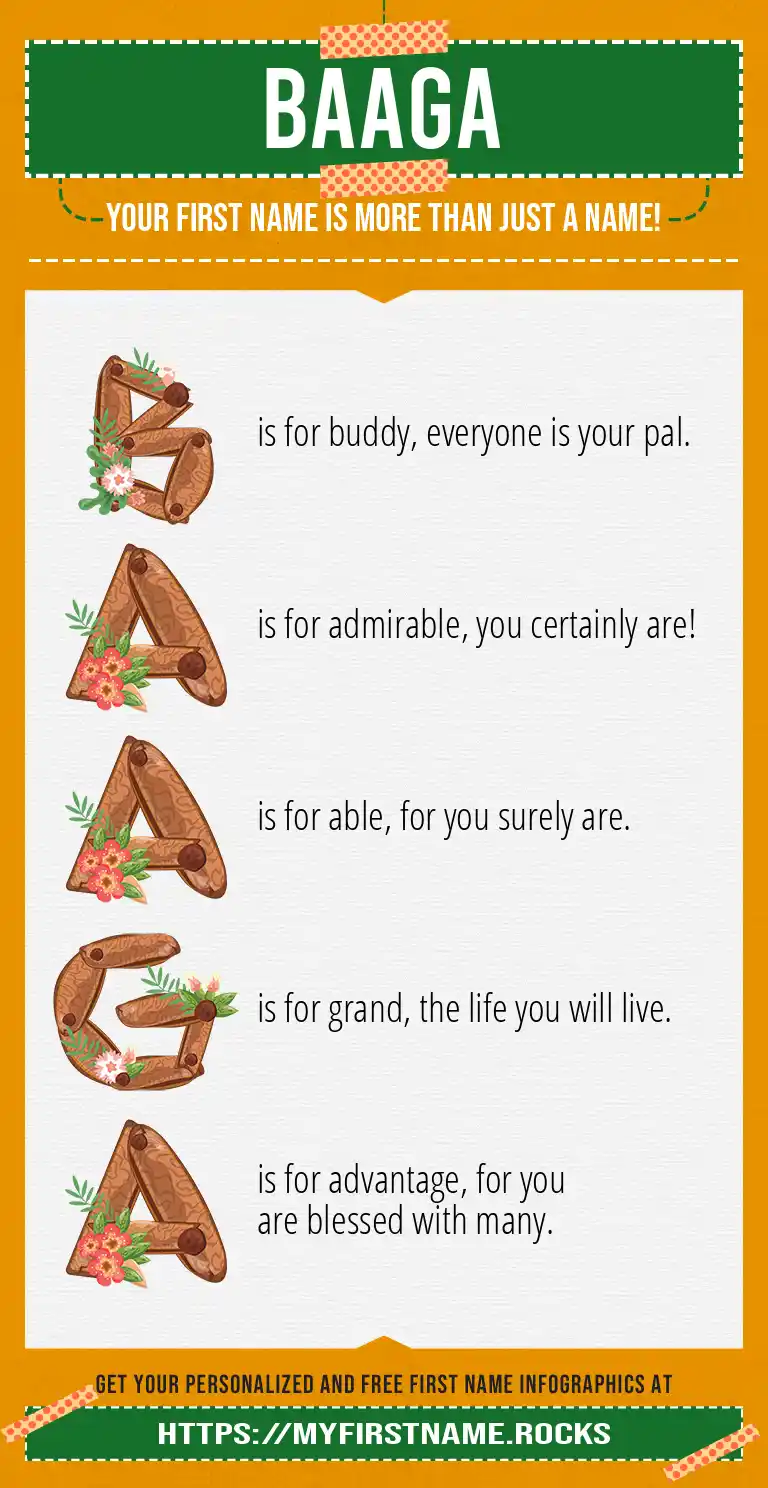 BAAGA

YOUR FIRST NAME IS MORE THAN JUST A NAME!

B is for buddy, everyone is your pal.

A is for admirable, you certainly are!

A is for able, for you surely are.

G is for grand, the life you will live.

A is for advantage, for you are blessed with many.

GET YOUR PERSONALIZED AND FREE FIRST NAME INFOGRAPHICS AT

HTTPS://MYFIRSTNAME.ROCKS