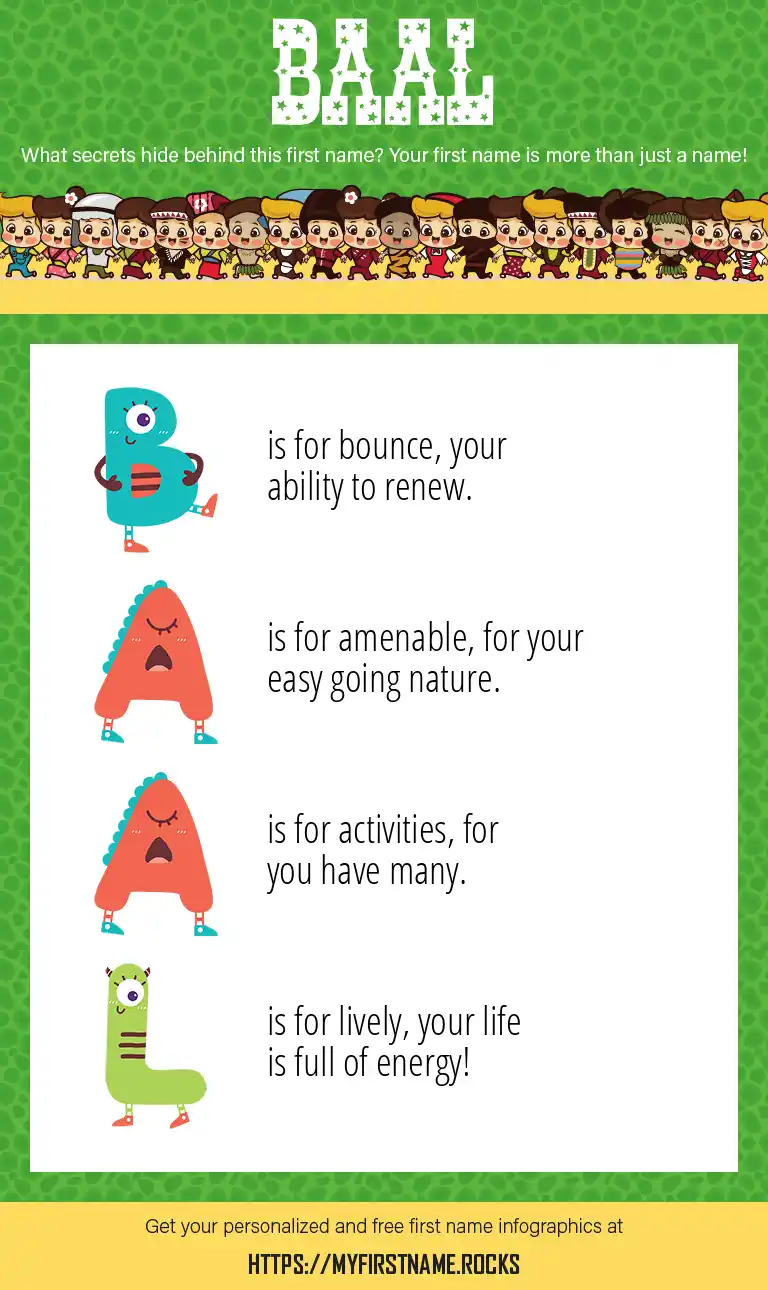 BAAL

What secrets hide behind this first name? Your first name is more than just a name!

B is for bounce, your ability to renew.

A is for amenable, for your easy going nature.

A is for activities, for you have many.

L is for lively, your life is full of energy!

Get your personalized and free first name infographics at

HTTPS://MYFIRSTNAME.ROCKS