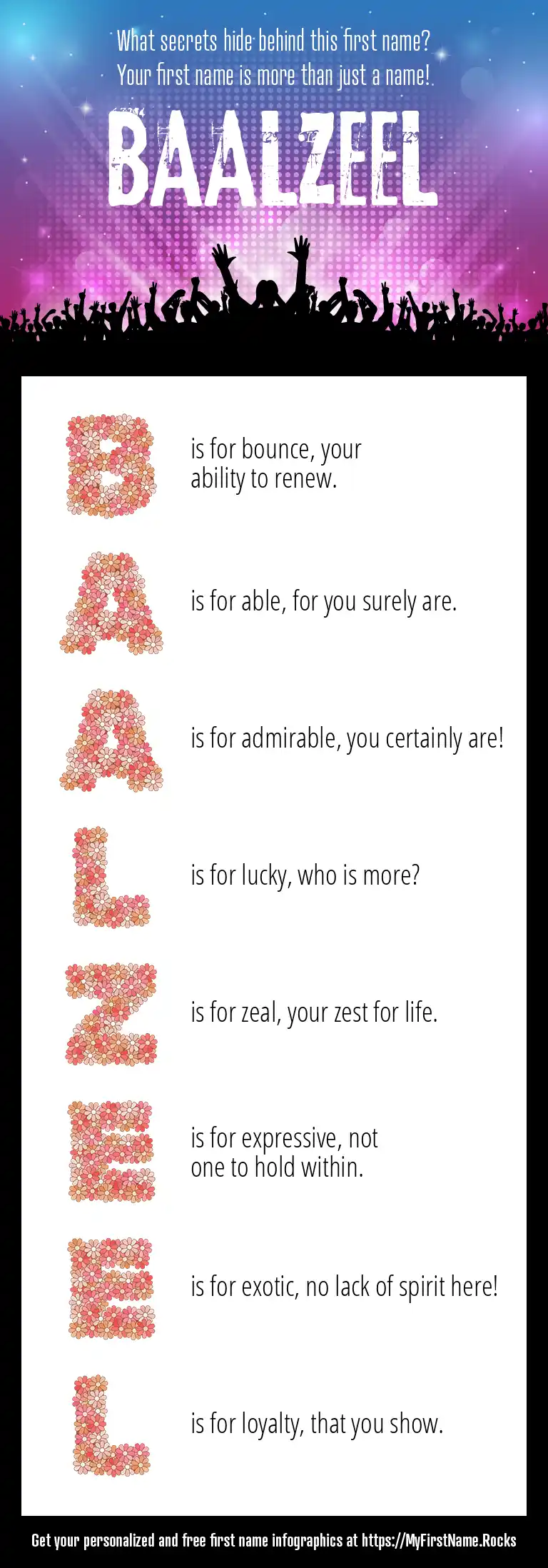 What secrets hide behind this first name?
Your first name is more than just a name!

BAALZEEL

B is for bounce, your ability to renew.

A is for able, for you surely are.

A is for admirable, you certainly are!

L is for lucky, who is more?

Z is for zeal, your zest for life.

E is for expressive, not one to hold within.

E is for exotic, no lack of spirit here!

L is for loyalty, that you show.

Get your personalized and free first name infographics at https://MyFirstName.Rocks