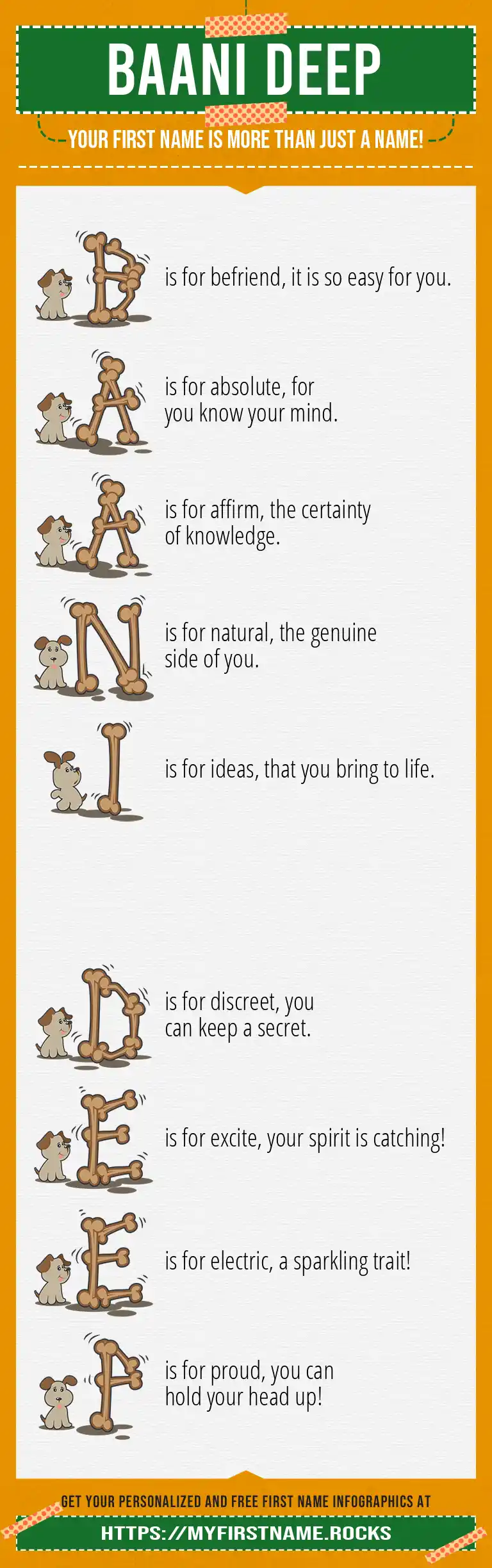 BAANI DEEP

YOUR FIRST NAME IS MORE THAN JUST A NAME!

B is for befriend, it is so easy for you.

A is for absolute, for you know your mind.

A is for affirm, the certainty of knowledge.

N is for natural, the genuine side of you.

I is for ideas, that you bring to life.

D is for discreet, you can keep a secret.

E is for excite, your spirit is catching!

E is for electric, a sparkling trait!

P is for proud, you can hold your head up!

GET YOUR PERSONALIZED AND FREE FIRST NAME INFOGRAPHICS AT

HTTPS://MYFIRSTNAME.ROCKS