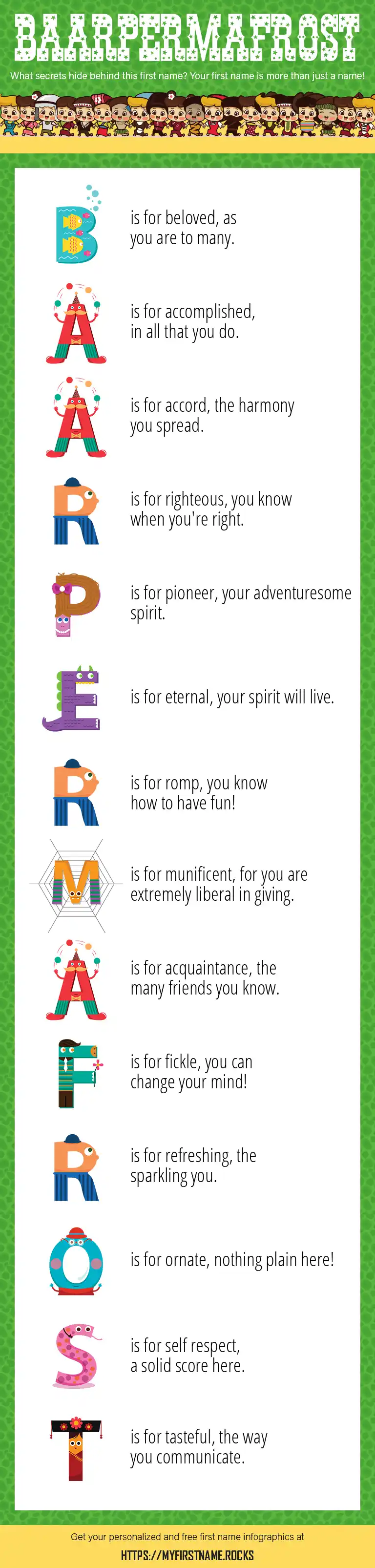 BAARPERMAFROST

What secrets hide behind this first name? Your first name is more than just a name!

B is for beloved, as you are to many.

A is for accomplished, in all that you do.

A is for accord, the harmony you spread.

R is for righteous, you know when you're right.

P is for pioneer, your adventuresome spirit.

E is for eternal, your spirit will live.

R is for romp, you know how to have fun!

M is for munificent, for you are extremely liberal in giving.

A is for acquaintance, the many friends you know.

F is for fickle, you can change your mind!

R is for refreshing, the sparkling you.

O is for ornate, nothing plain here!

S is for self respect, a solid score here.

T is for tasteful, the way you communicate.

Get your personalized and free first name infographics at

HTTPS://MYFIRSTNAME.ROCKS