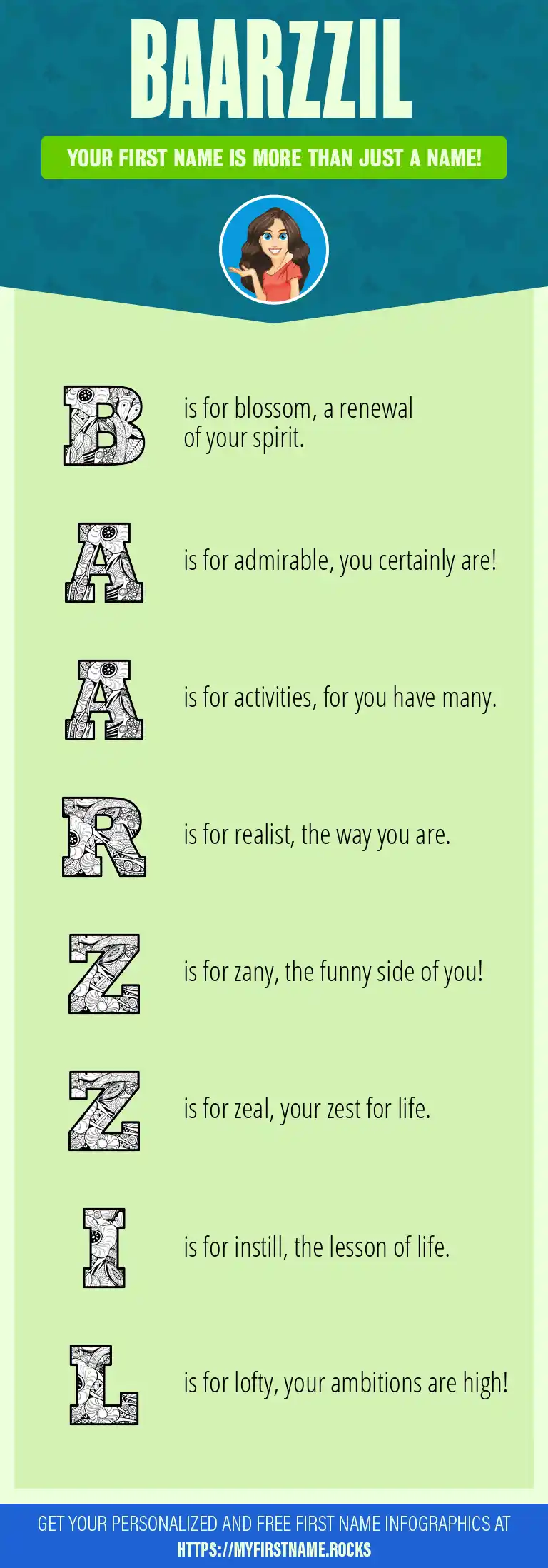 BAARZZIL

YOUR FIRST NAME IS MORE THAN JUST A NAME!

B is for blossom, a renewal of your spirit.

A is for admirable, you certainly are!

A is for activities, for you have many.

R is for realist, the way you are.

Z is for zany, the funny side of you!

Z is for zeal, your zest for life.

I is for instill, the lesson of life.

L is for lofty, your ambitions are high!

GET YOUR PERSONALIZED AND FREE FIRST NAME INFOGRAPHICS AT HTTPS://MYFIRSTNAME.ROCKS