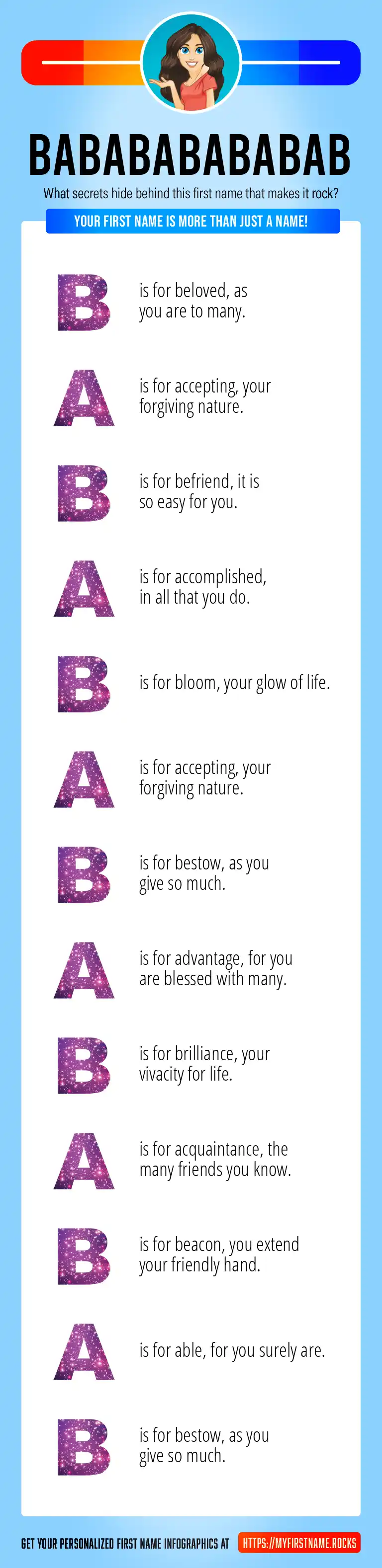 BABABABABABAB

What secrets hide behind this first name that makes it rock?

YOUR FIRST NAME IS MORE THAN JUST A NAME!

B is for beloved, as you are to many.

A is for accepting, your forgiving nature.

B is for befriend, it is so easy for you.

A is for accomplished, in all that you do.

B is for bloom, your glow of life.

A is for accepting, your forgiving nature.

B is for bestow, as you give so much.

A is for advantage, for you are blessed with many.

B is for brilliance, your vivacity for life.

A is for acquaintance, the many friends you know.

B is for beacon, you extend your friendly hand.

A is for able, for you surely are.

B is for bestow, as you give so much.

GET YOUR PERSONALIZED FIRST NAME INFOGRAPHICS AT HTTPS://MYFIRSTNAME.ROCKS