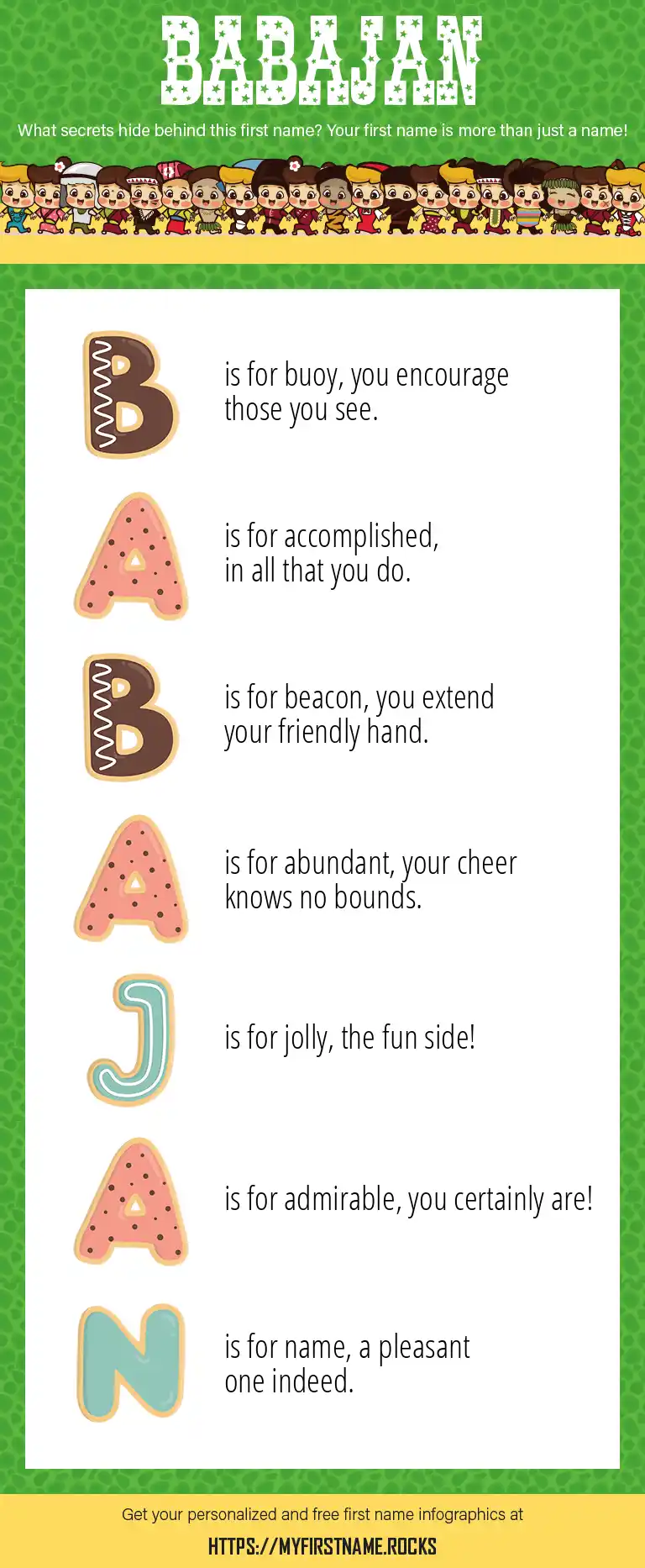 BABAJAN

What secrets hide behind this first name? Your first name is more than just a name!

B is for buoy, you encourage those you see.

A is for accomplished, in all that you do.

B is for beacon, you extend your friendly hand.

A is for abundant, your cheer knows no bounds.

J is for jolly, the fun side!

A is for admirable, you certainly are!

N is for name, a pleasant one indeed.

Get your personalized and free first name infographics at

HTTPS://MYFIRSTNAME.ROCKS