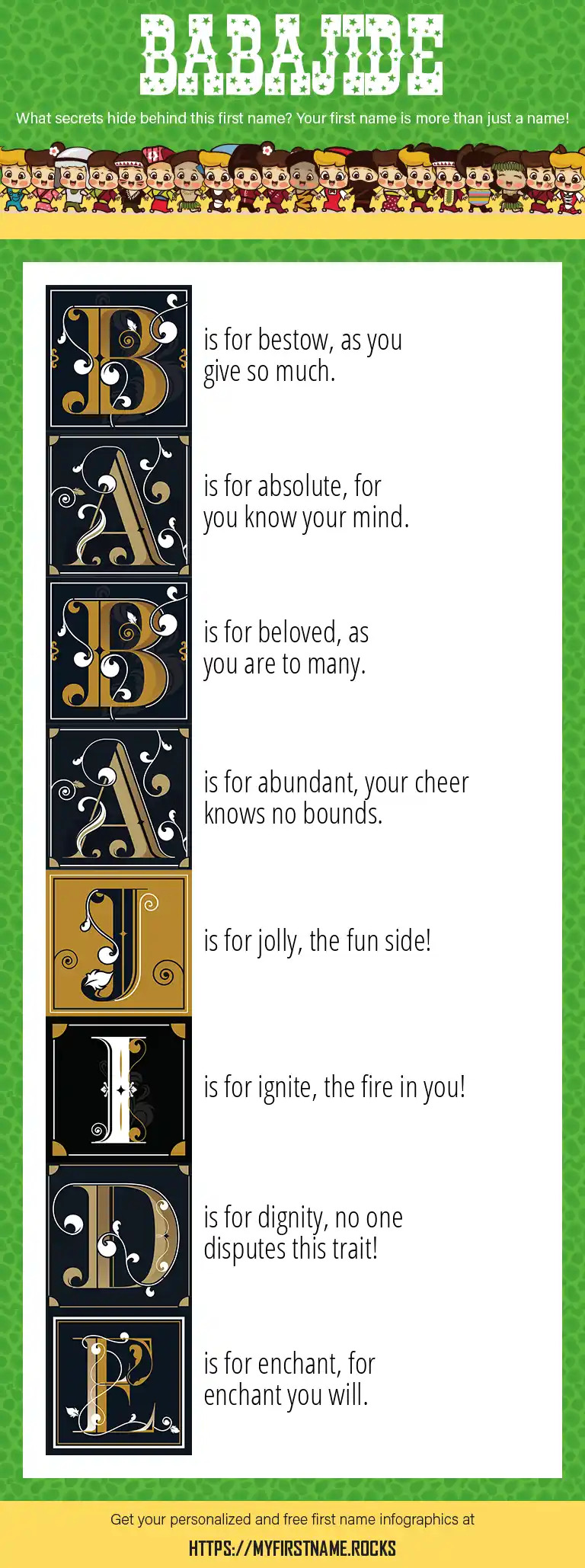 BABAJIDE

What secrets hide behind this first name? Your first name is more than just a name!

B is for bestow, as you give so much.

A is for absolute, for you know your mind.

B is for beloved, as you are to many.

A is for abundant, your cheer knows no bounds.

J is for jolly, the fun side!

I is for ignite, the fire in you!

D is for dignity, no one disputes this trait!

E is for enchant, for enchant you will.

Get your personalized and free first name infographics at
HTTPS://MYFIRSTNAME.ROCKS