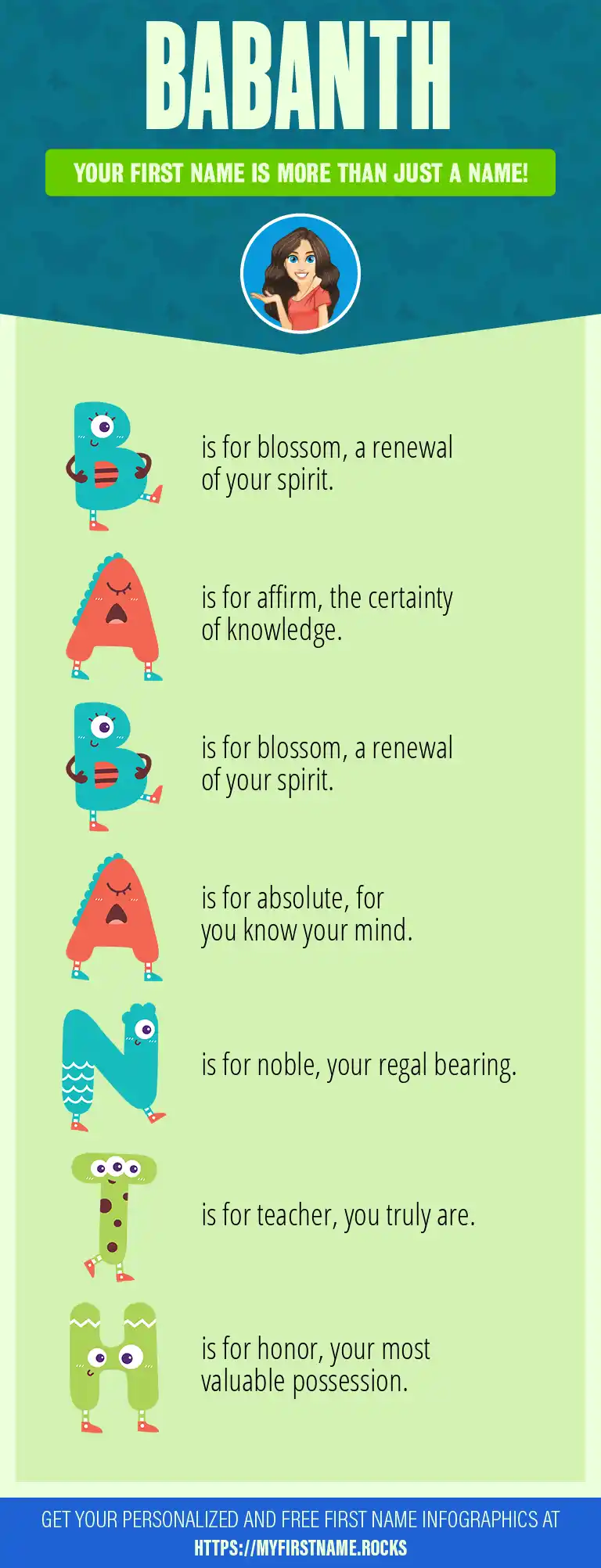 BABANTH

YOUR FIRST NAME IS MORE THAN JUST A NAME!

B is for blossom, a renewal of your spirit.

A is for affirm, the certainty of knowledge.

B is for blossom, a renewal of your spirit.

A is for absolute, for you know your mind.

N is for noble, your regal bearing.

T is for teacher, you truly are.

H is for honor, your most valuable possession.

GET YOUR PERSONALIZED AND FREE FIRST NAME INFOGRAPHICS AT HTTPS://MYFIRSTNAME.ROCKS