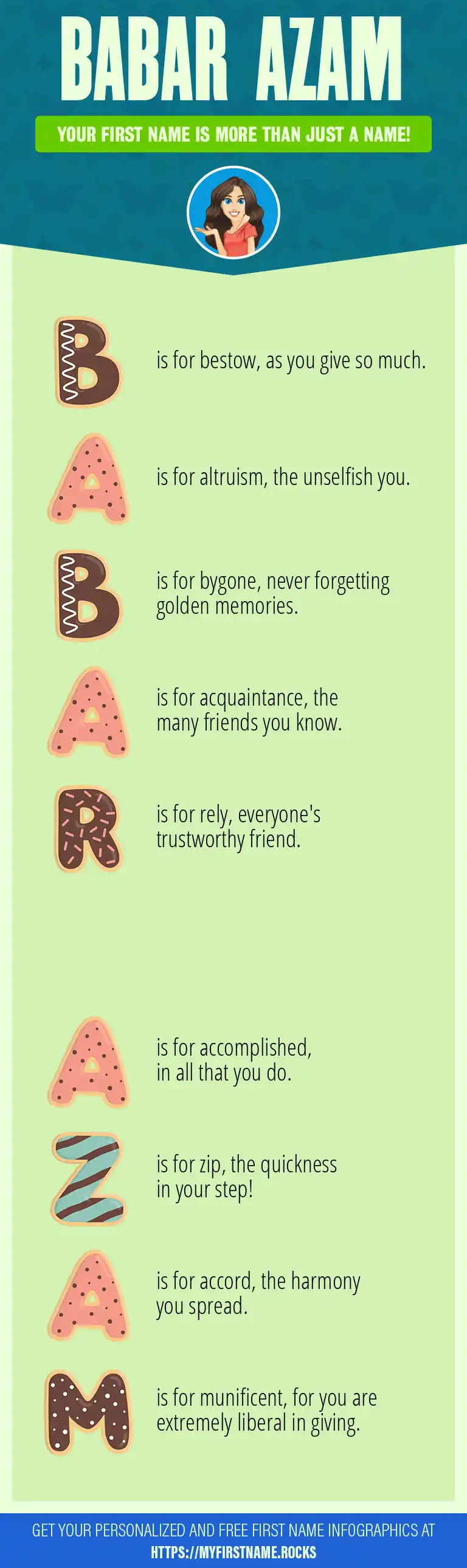 BABAR AZAM

YOUR FIRST NAME IS MORE THAN JUST A NAME!

B is for bestow, as you give so much.

A is for altruism, the unselfish you.

B is for bygone, never forgetting golden memories.

A is for acquaintance, the many friends you know.

R is for rely, everyone's trustworthy friend.

A is for accomplished, in all that you do.

Z is for zip, the quickness in your step!

A is for accord, the harmony you spread.

M is for munificent, for you are extremely liberal in giving.

GET YOUR PERSONALIZED AND FREE FIRST NAME INFOGRAPHICS AT HTTPS://MYFIRSTNAME.ROCKS