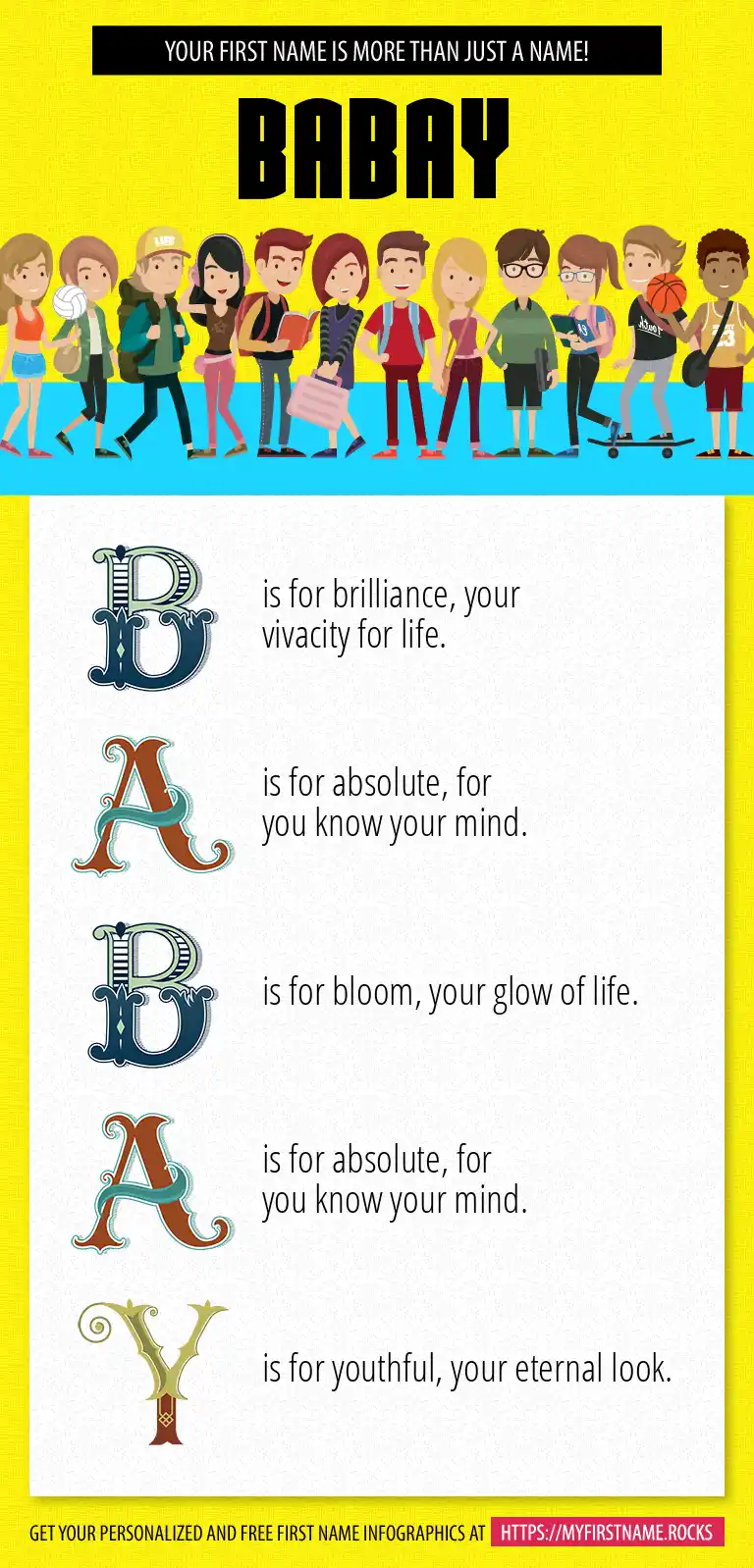 YOUR FIRST NAME IS MORE THAN JUST A NAME!

BABAY

B is for brilliance, your vivacity for life.

A is for absolute, for you know your mind.

B is for bloom, your glow of life.

A is for absolute, for you know your mind.

Y is for youthful, your eternal look.

GET YOUR PERSONALIZED AND FREE FIRST NAME INFOGRAPHICS AT HTTPS://MYFIRSTNAME.ROCKS