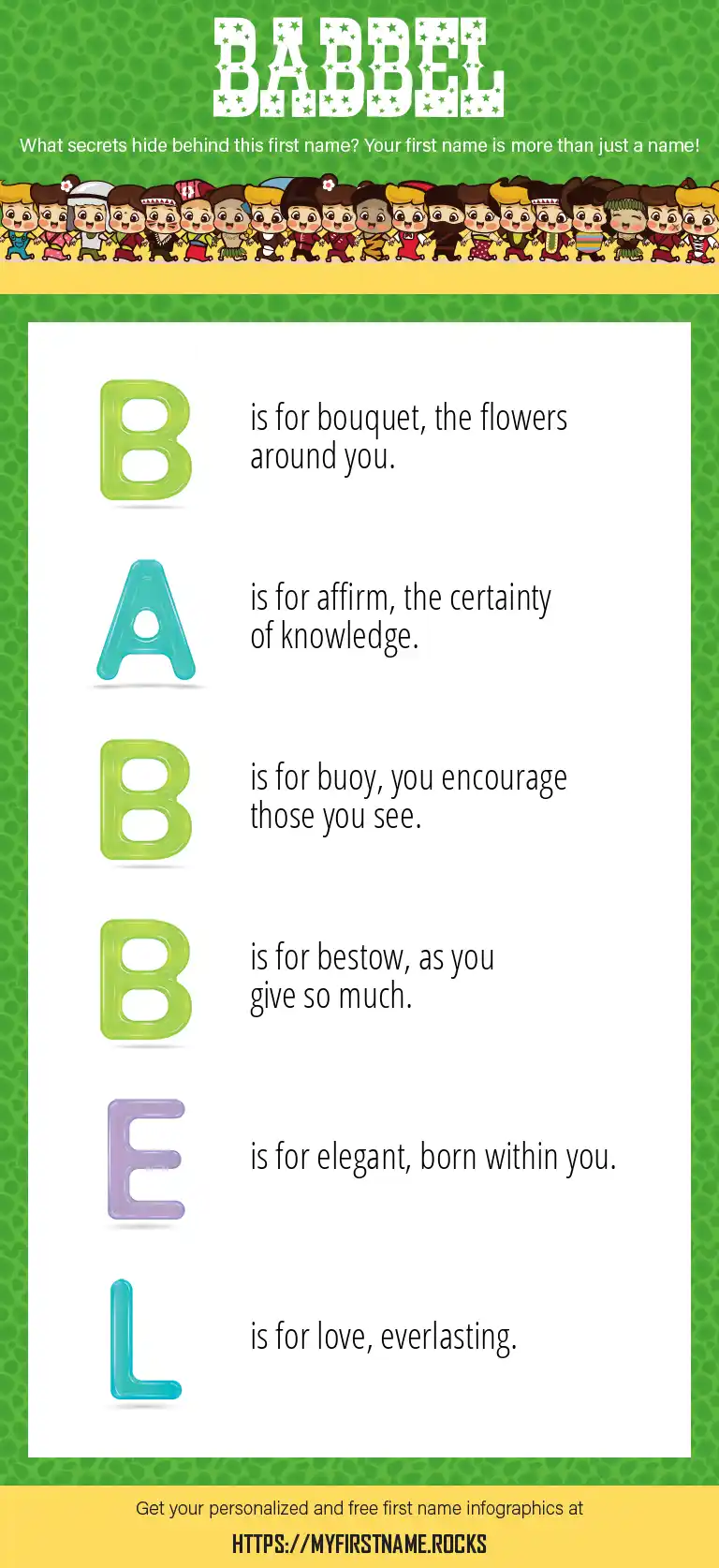 BABBEL

What secrets hide behind this first name? Your first name is more than just a name!

B is for bouquet, the flowers around you.

A is for affirm, the certainty of knowledge.

B is for buoy, you encourage those you see.

B is for bestow, as you give so much.

E is for elegant, born within you.

L is for love, everlasting.

Get your personalized and free first name infographics at

HTTPS://MYFIRSTNAME.ROCKS