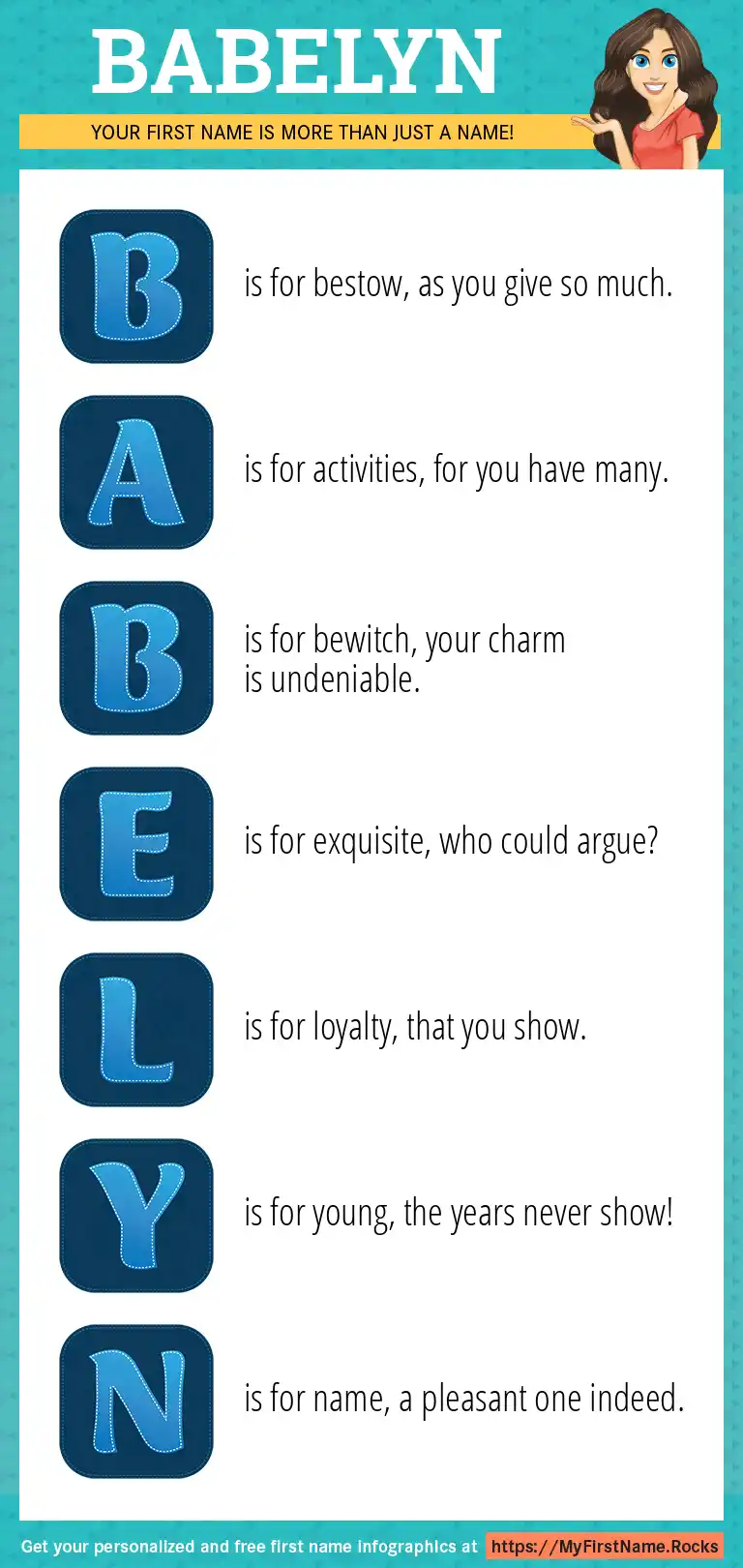 BABELYN

YOUR FIRST NAME IS MORE THAN JUST A NAME!

B is for bestow, as you give so much.

A is for activities, for you have many.

B is for bewitch, your charm is undeniable.

E is for exquisite, who could argue?

L is for loyalty, that you show.

Y is for young, the years never show!

N is for name, a pleasant one indeed.

Get your personalized and free first name infographics at https://MyFirstName.Rocks