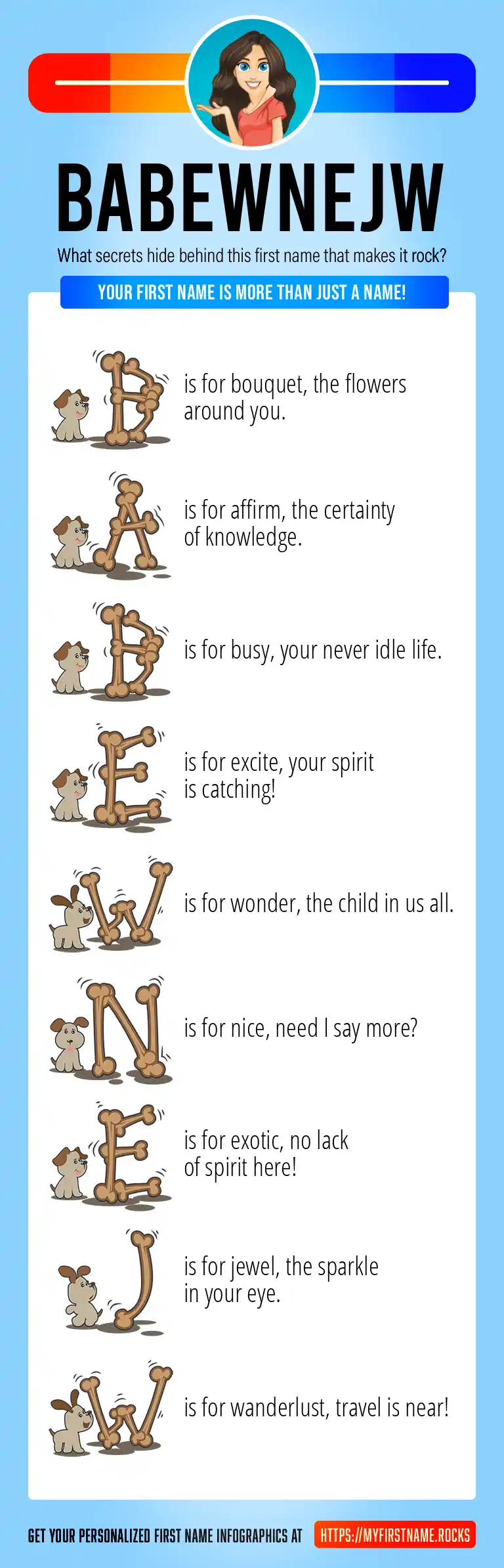 BABEWNEJW

What secrets hide behind this first name that makes it rock?

YOUR FIRST NAME IS MORE THAN JUST A NAME!

B is for bouquet, the flowers around you.

A is for affirm, the certainty of knowledge.

B is for busy, your never idle life.

E is for excite, your spirit is catching!

W is for wonder, the child in us all.

N is for nice, need I say more?

E is for exotic, no lack of spirit here!

J is for jewel, the sparkle in your eye.

W is for wanderlust, travel is near!

GET YOUR PERSONALIZED FIRST NAME INFOGRAPHICS AT HTTPS://MYFIRSTNAME.ROCKS