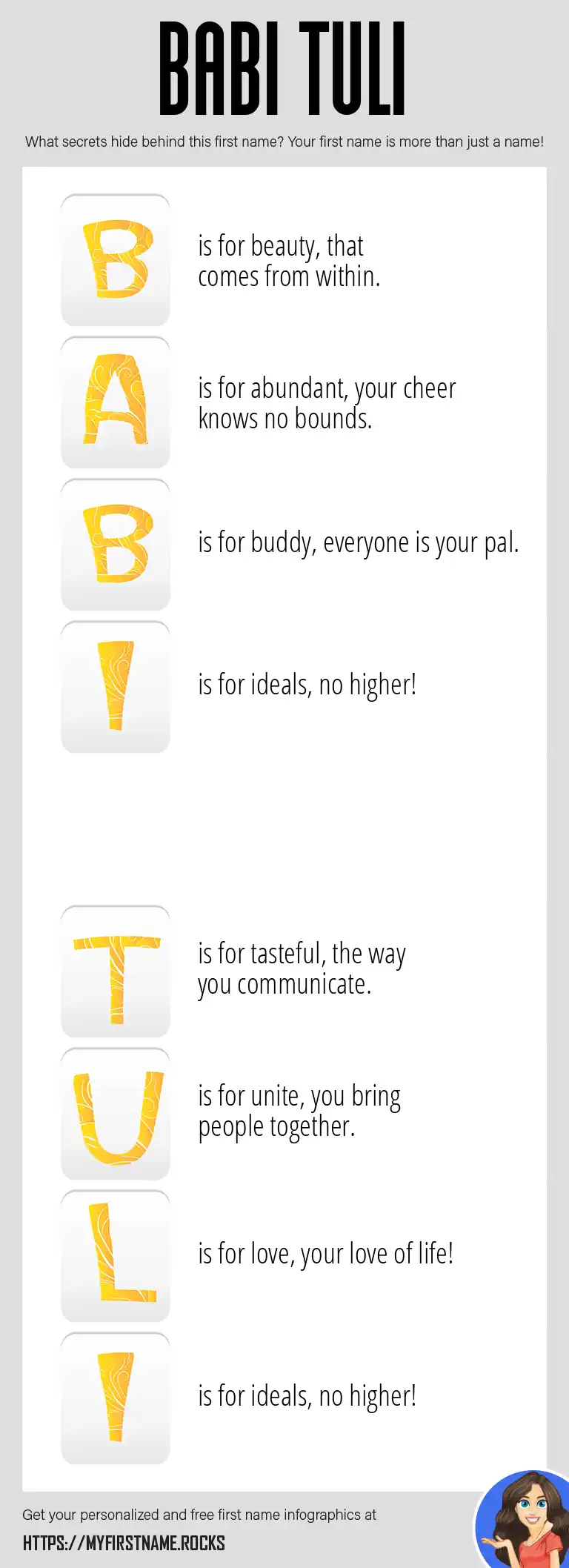 BABI TULI

What secrets hide behind this first name? Your first name is more than just a name!

B is for beauty, that comes from within.

A is for abundant, your cheer knows no bounds.

B is for buddy, everyone is your pal.

I is for ideals, no higher!

T is for tasteful, the way you communicate.

U is for unite, you bring people together.

L is for love, your love of life!

I is for ideals, no higher!

Get your personalized and free first name infographics at

HTTPS://MYFIRSTNAME.ROCKS