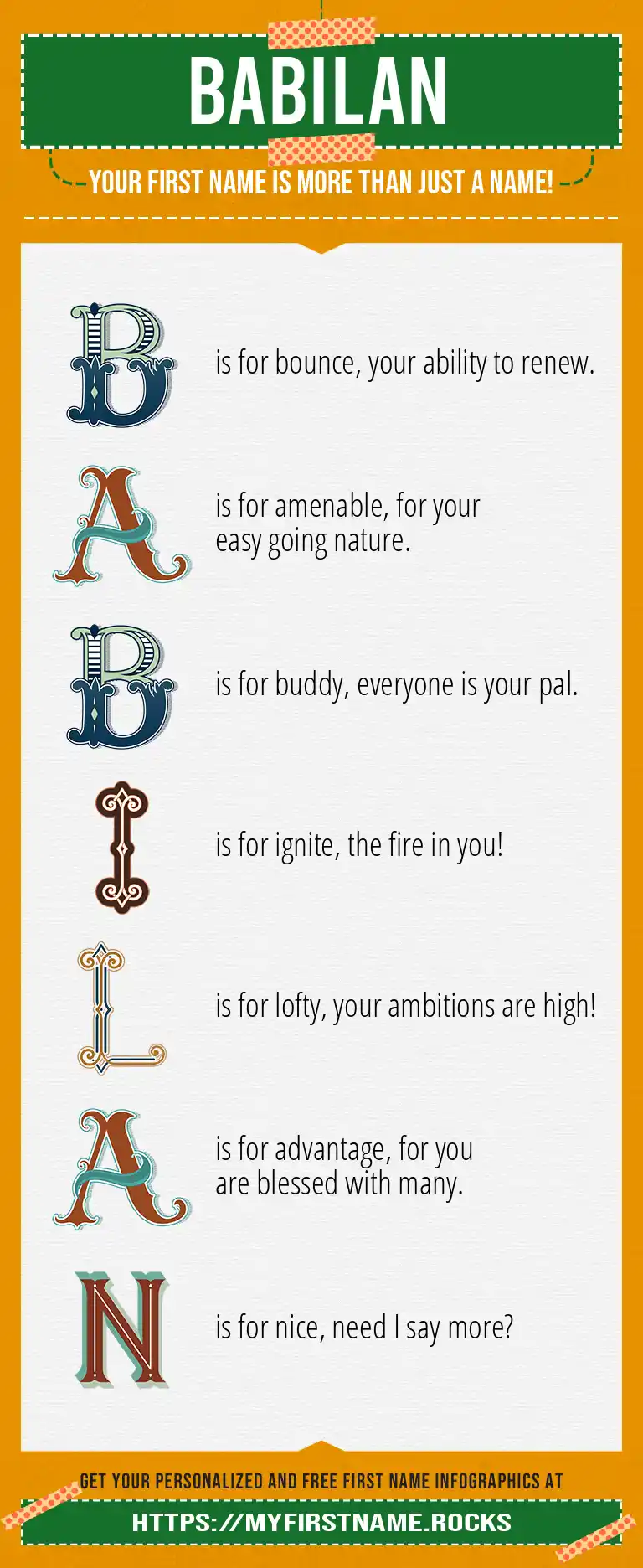 BABILAN

YOUR FIRST NAME IS MORE THAN JUST A NAME!

B is for bounce, your ability to renew.

A is for amenable, for your easy going nature.

B is for buddy, everyone is your pal.

I is for ignite, the fire in you!

L is for lofty, your ambitions are high!

A is for advantage, for you are blessed with many.

N is for nice, need I say more?

GET YOUR PERSONALIZED AND FREE FIRST NAME INFOGRAPHICS AT

HTTPS://MYFIRSTNAME.ROCKS