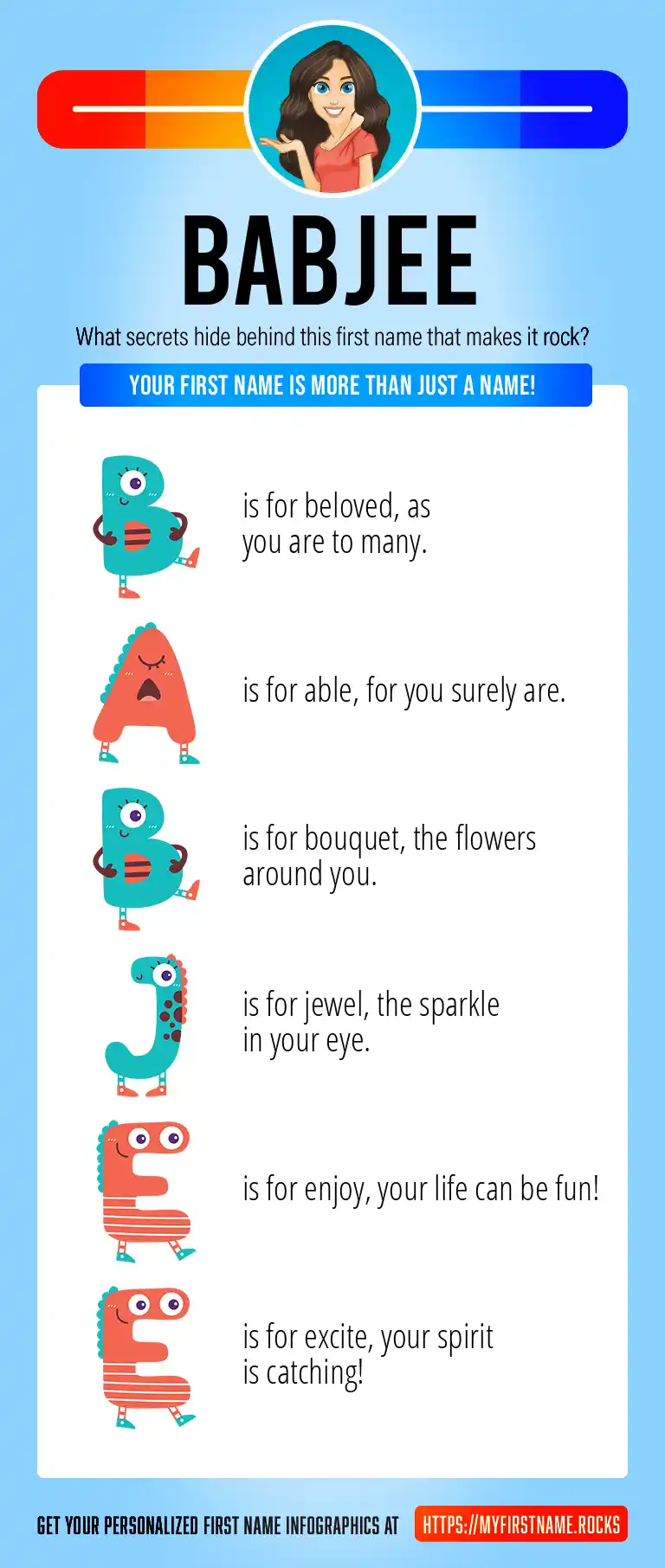 BABJEE

What secrets hide behind this first name that makes it rock?

YOUR FIRST NAME IS MORE THAN JUST A NAME!

B is for beloved, as you are to many.

A is for able, for you surely are.

B is for bouquet, the flowers around you.

J is for jewel, the sparkle in your eye.

E is for enjoy, your life can be fun!

E is for excite, your spirit is catching!

GET YOUR PERSONALIZED FIRST NAME INFOGRAPHICS AT HTTPS://MYFIRSTNAME.ROCKS