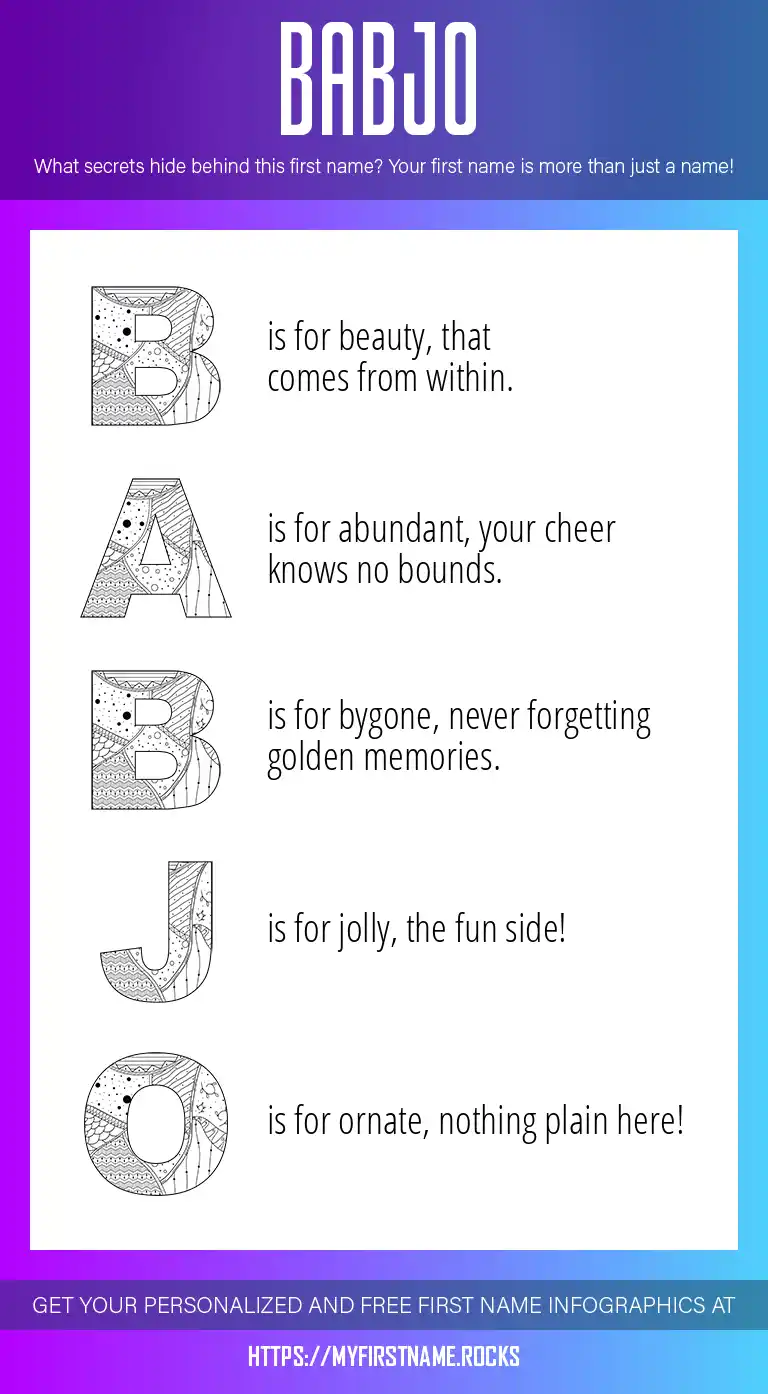 BABJO

What secrets hide behind this first name? Your first name is more than just a name!

B is for beauty, that comes from within.

A is for abundant, your cheer knows no bounds.

B is for bygone, never forgetting golden memories.

J is for jolly, the fun side!

O is for ornate, nothing plain here!

GET YOUR PERSONALIZED AND FREE FIRST NAME INFOGRAPHICS AT

HTTPS://MYFIRSTNAME.ROCKS