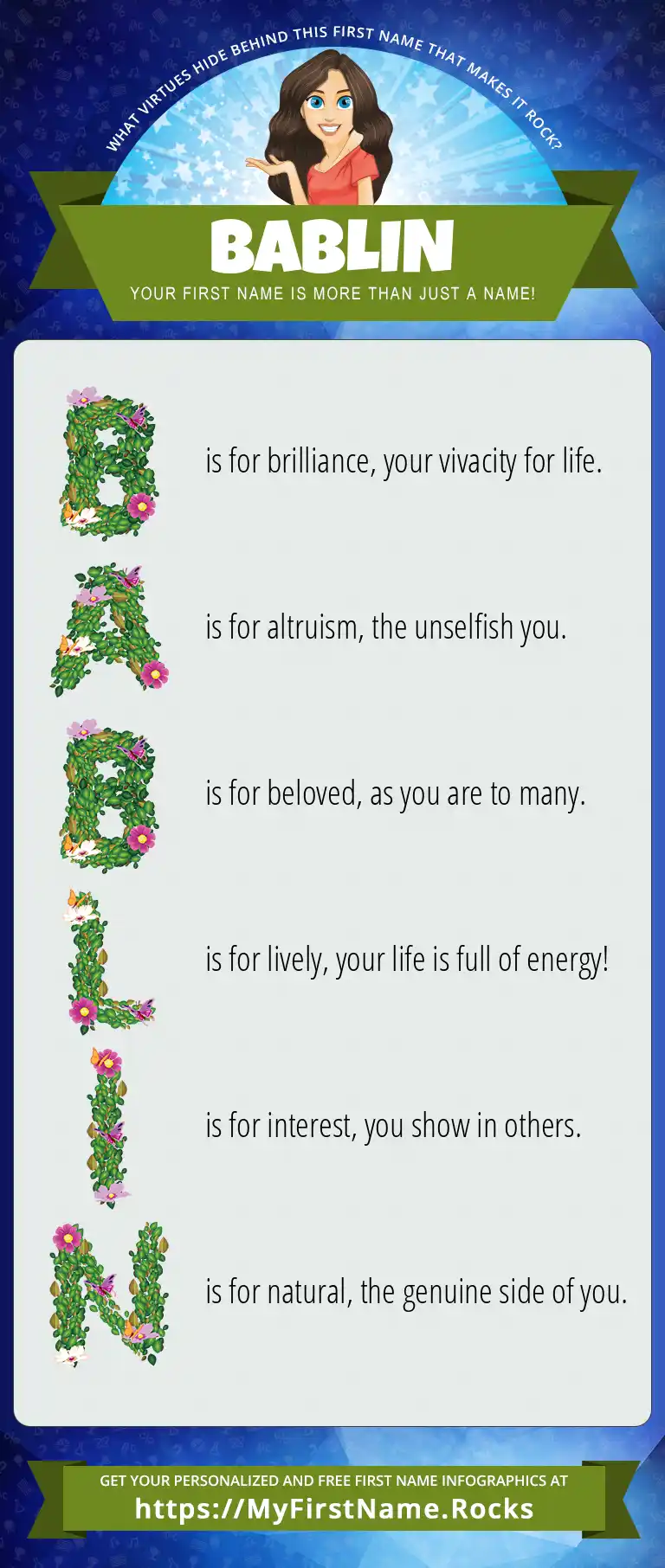 WHAT VIRTUES HIDE BEHIND THIS FIRST NAME THAT MAKES IT ROCK?

BABLIN

YOUR FIRST NAME IS MORE THAN JUST A NAME!

B is for brilliance, your vivacity for life.

A is for altruism, the unselfish you.

B is for beloved, as you are to many.

L is for lively, your life is full of energy!

I is for interest, you show in others.

N is for natural, the genuine side of you.

GET YOUR PERSONALIZED AND FREE FIRST NAME INFOGRAPHICS AT

https://MyFirstName.Rocks