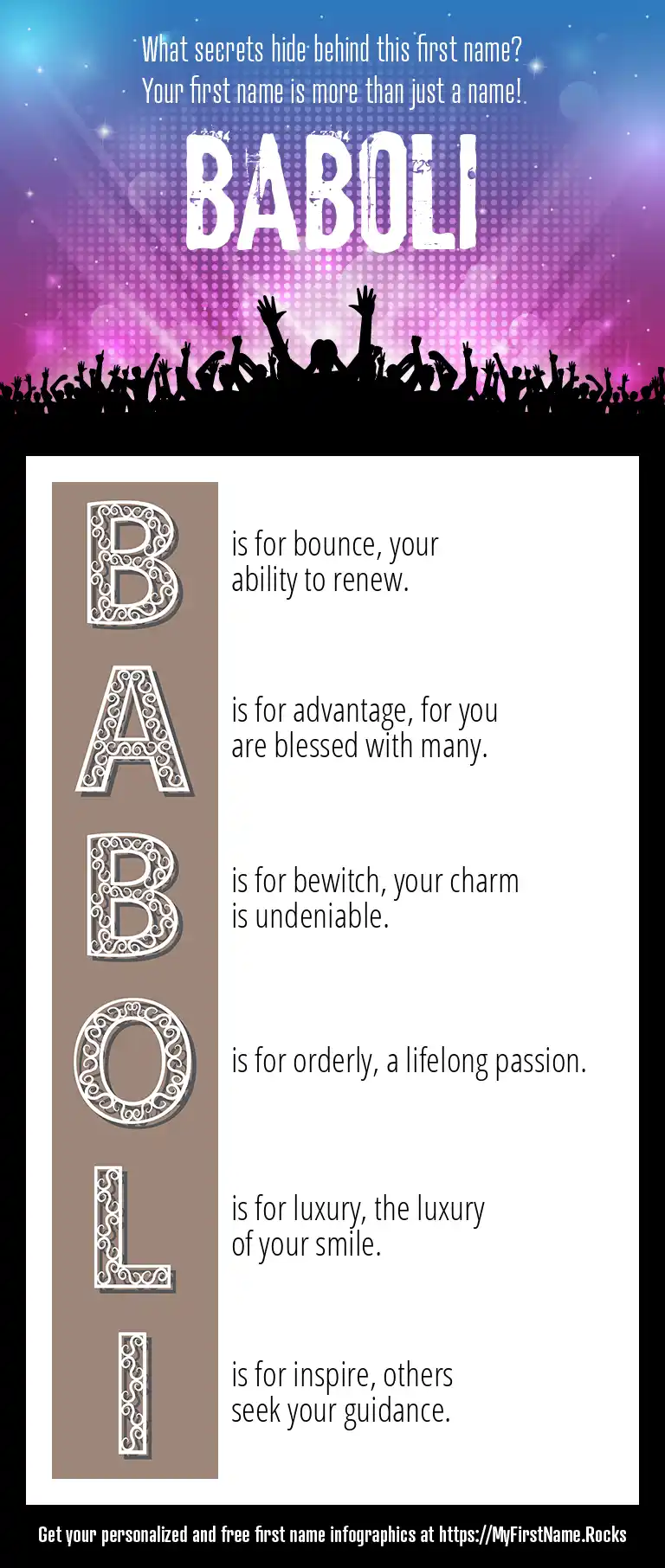 What secrets hide behind this first name?
Your first name is more than just a name!

BABOLI

B is for bounce, your ability to renew.

A is for advantage, for you are blessed with many.

B is for bewitch, your charm is undeniable.

O is for orderly, a lifelong passion.

L is for luxury, the luxury of your smile.

I is for inspire, others seek your guidance.

Get your personalized and free first name infographics at https://MyFirstName.Rocks