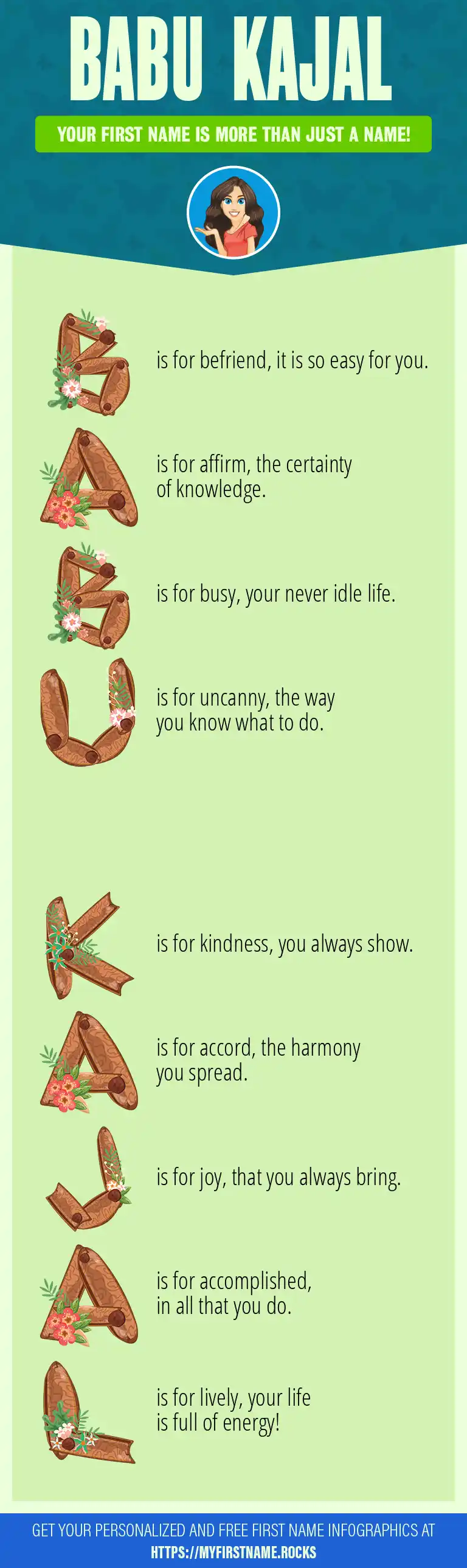 BABU KAJAL

YOUR FIRST NAME IS MORE THAN JUST A NAME!

B is for befriend, it is so easy for you.

A is for affirm, the certainty of knowledge.

B is for busy, your never idle life.

U is for uncanny, the way you know what to do.

K is for kindness, you always show.

A is for accord, the harmony you spread.

J is for joy, that you always bring.

A is for accomplished, in all that you do.

L is for lively, your life is full of energy!

GET YOUR PERSONALIZED AND FREE FIRST NAME INFOGRAPHICS AT HTTPS://MYFIRSTNAME.ROCKS