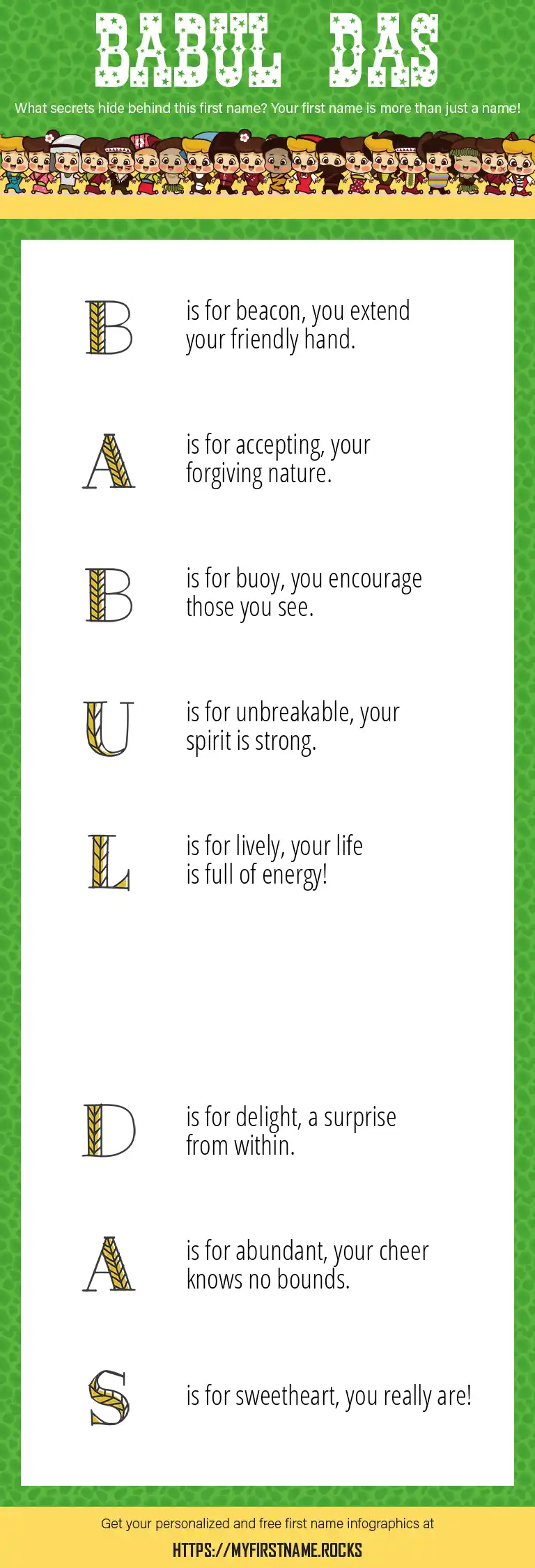 BABUL DAS

What secrets hide behind this first name? Your first name is more than just a name!

B is for beacon, you extend your friendly hand.

A is for accepting, your forgiving nature.

B is for buoy, you encourage those you see.

U is for unbreakable, your spirit is strong.

L is for lively, your life is full of energy!

D is for delight, a surprise from within.

A is for abundant, your cheer knows no bounds.

S is for sweetheart, you really are!

Get your personalized and free first name infographics at

HTTPS://MYFIRSTNAME.ROCKS