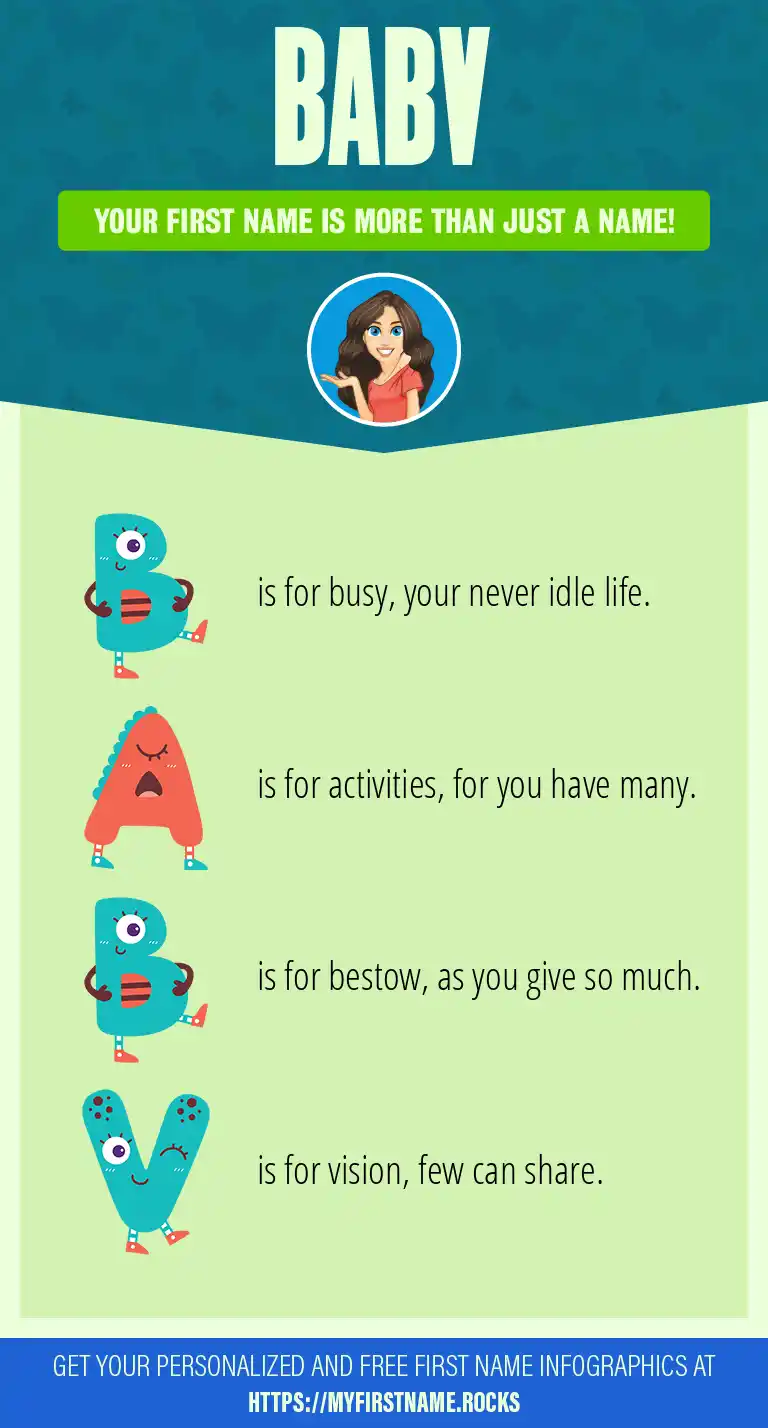 BABV

YOUR FIRST NAME IS MORE THAN JUST A NAME!

B is for busy, your never idle life.

A is for activities, for you have many.

B is for bestow, as you give so much.

V is for vision, few can share.

GET YOUR PERSONALIZED AND FREE FIRST NAME INFOGRAPHICS AT HTTPS://MYFIRSTNAME.ROCKS