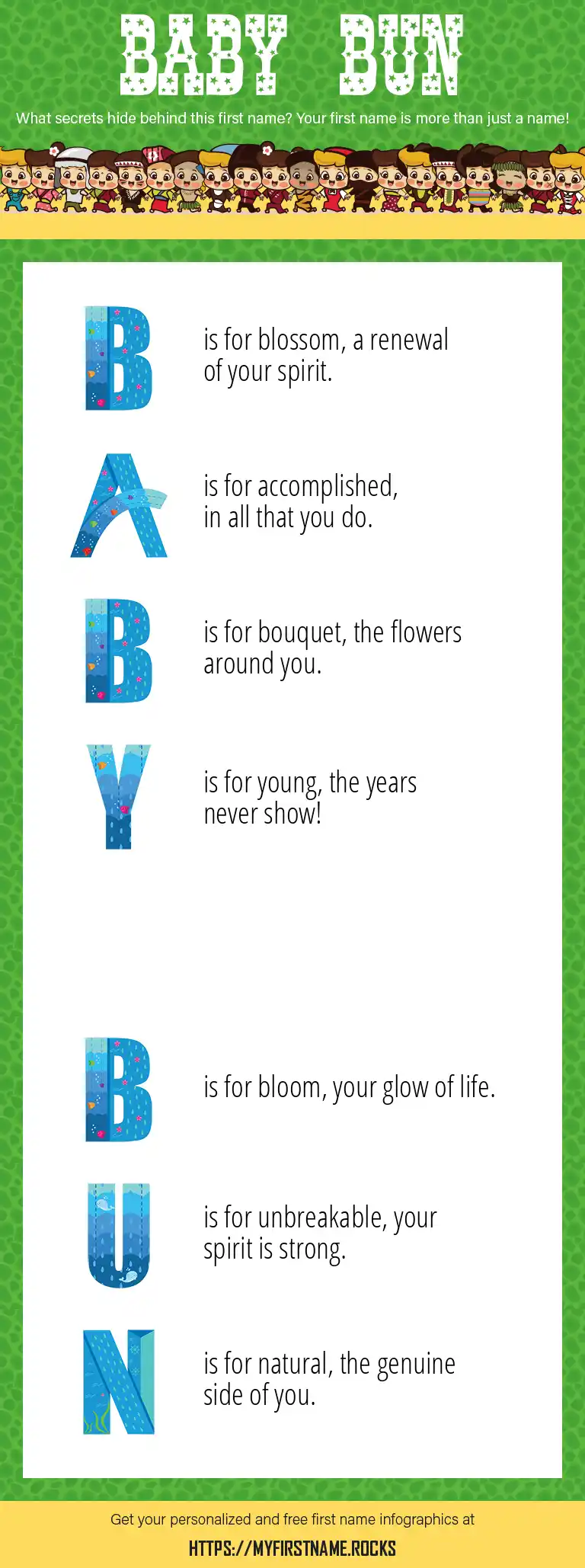 BABY BUN

What secrets hide behind this first name? Your first name is more than just a name!

B is for blossom, a renewal of your spirit.

A is for accomplished, in all that you do.

B is for bouquet, the flowers around you.

Y is for young, the years never show!

B is for bloom, your glow of life.

U is for unbreakable, your spirit is strong.

N is for natural, the genuine side of you.

Get your personalized and free first name infographics at

HTTPS://MYFIRSTNAME.ROCKS